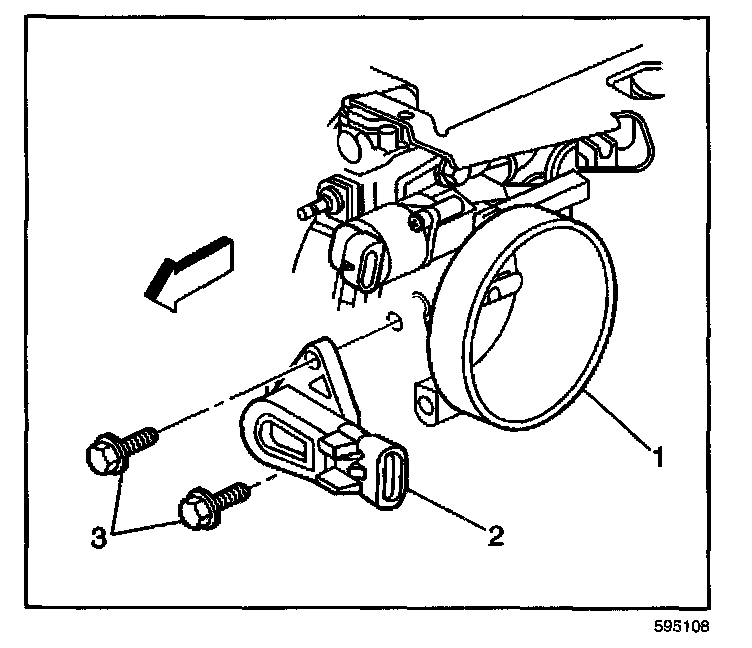 1
2
3
595108