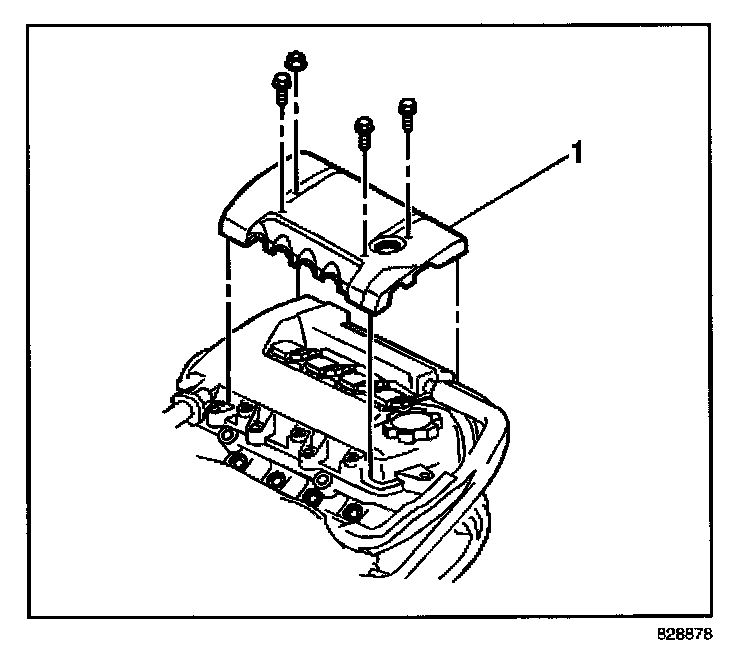 1

828878