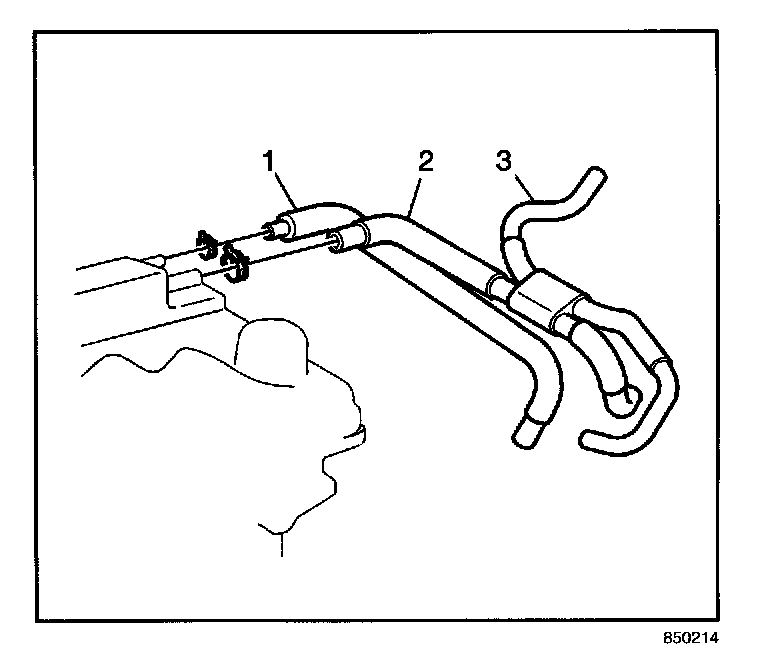 1
2
3
850214