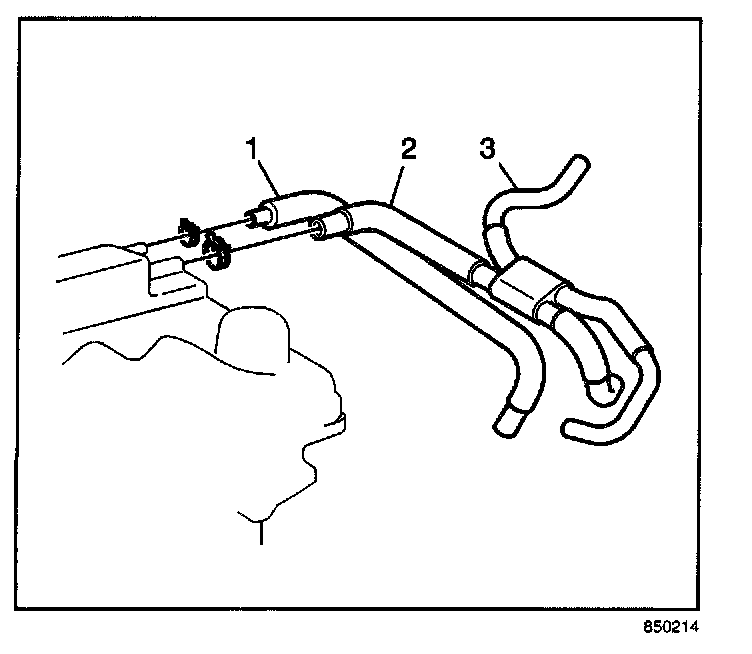 1
2
3
850214