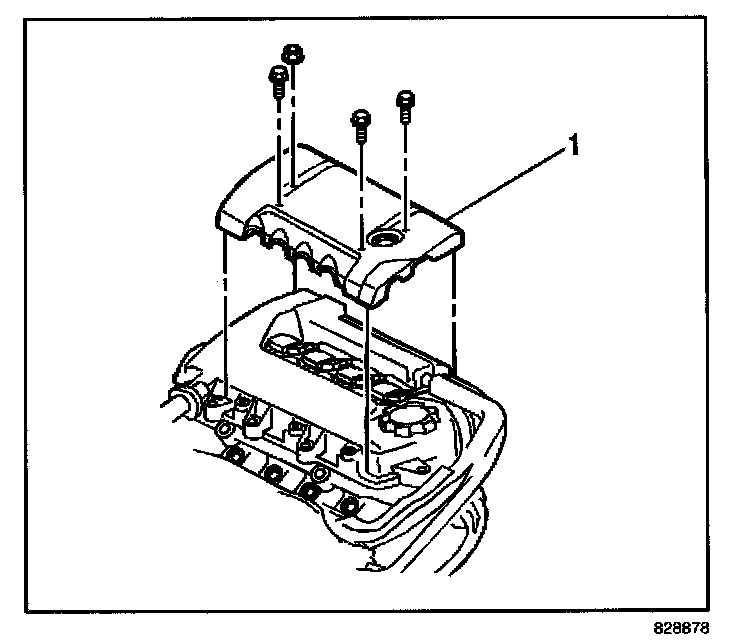 1

828878