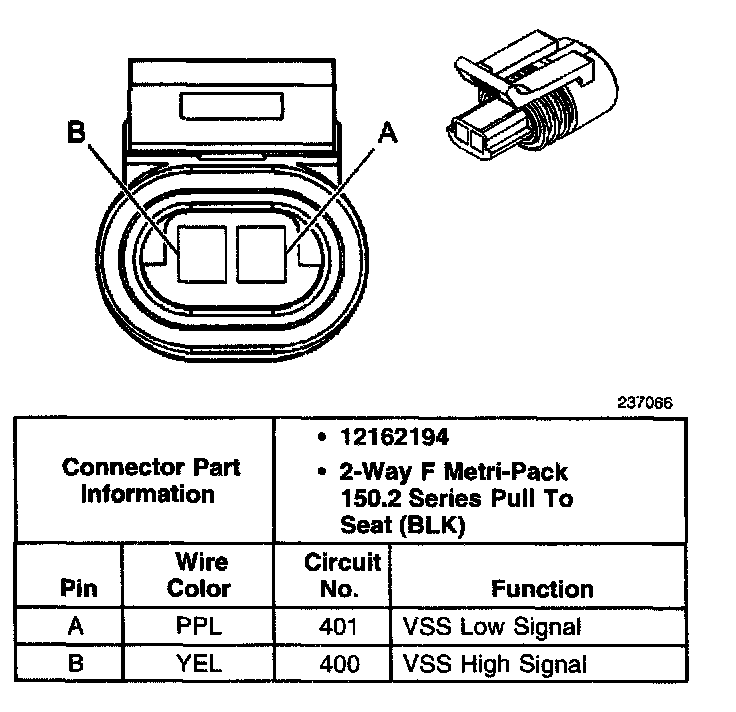 B

A

237066

| Connector Part Information | | • 12162194 • 2-Way F Metri-Pack 150.2 Series Pull To Seat (BLK) | |
|---|---|---|---|
| Pin | Wire Color | Circuit No. | Function |
| A | PPL | 401 | VSS Low Signal |
| B | YEL | 400 | VSS High Signal |