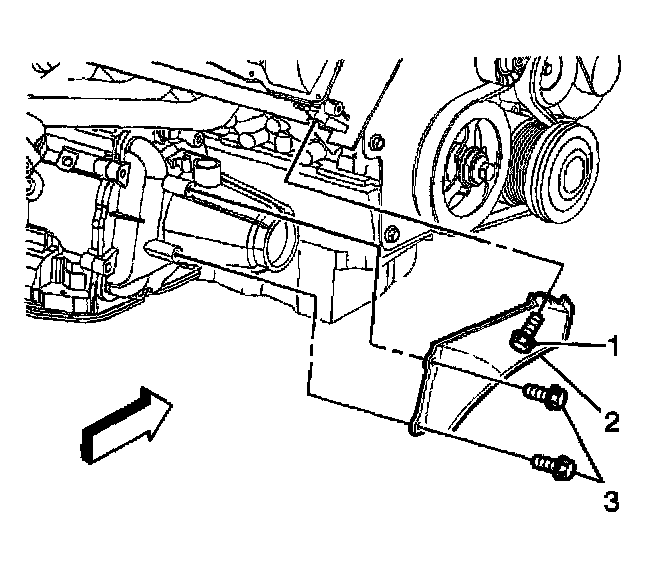 1
2
3