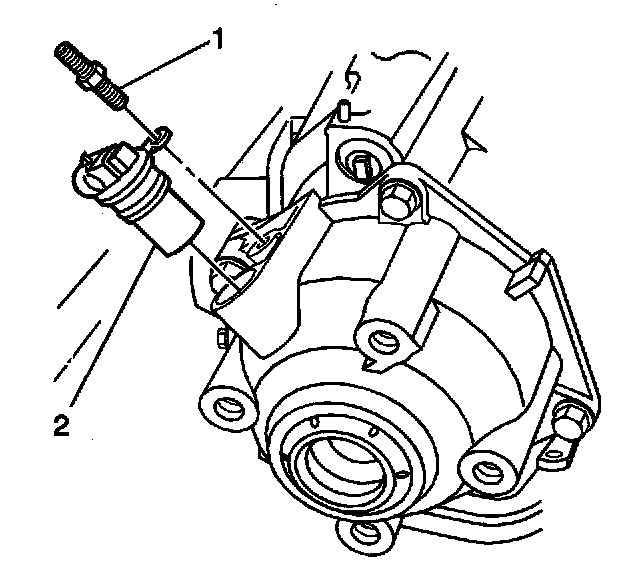 1

2