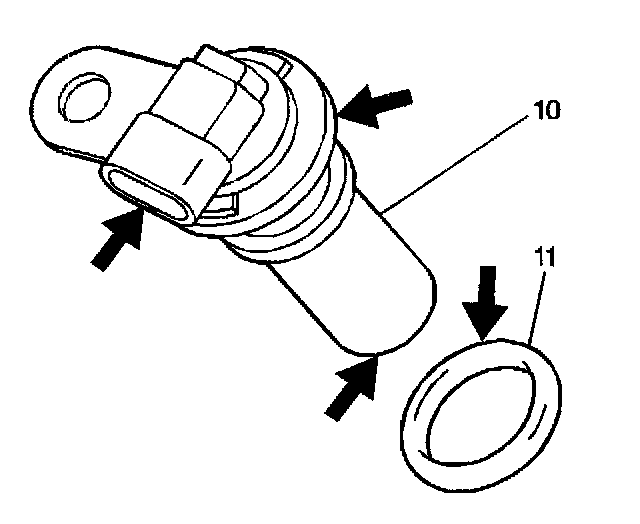 10

11