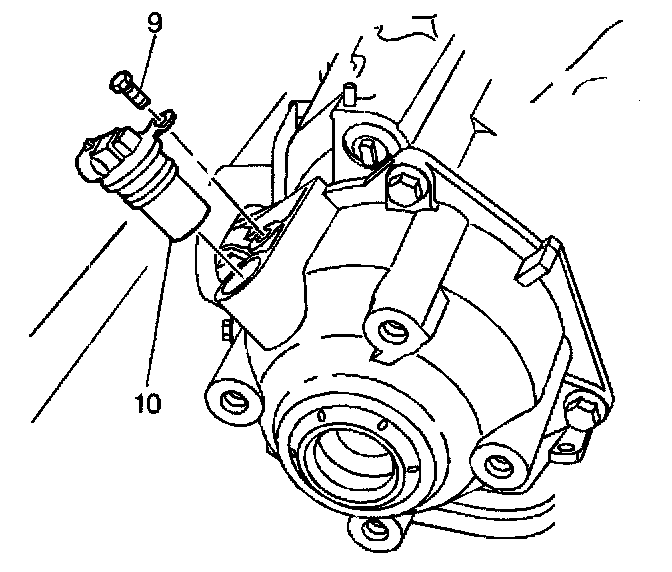 9

10