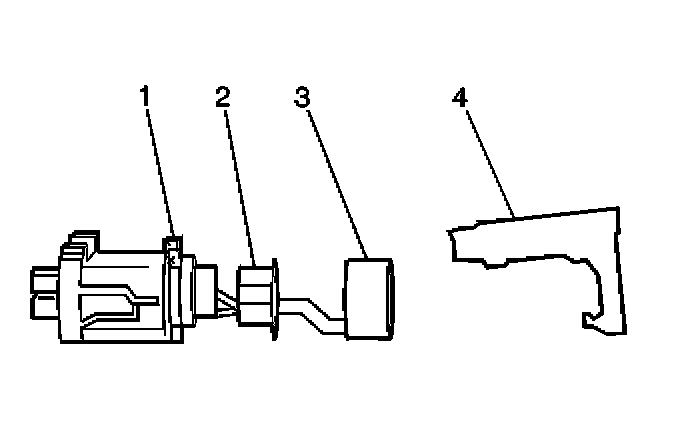 1
2
3
4