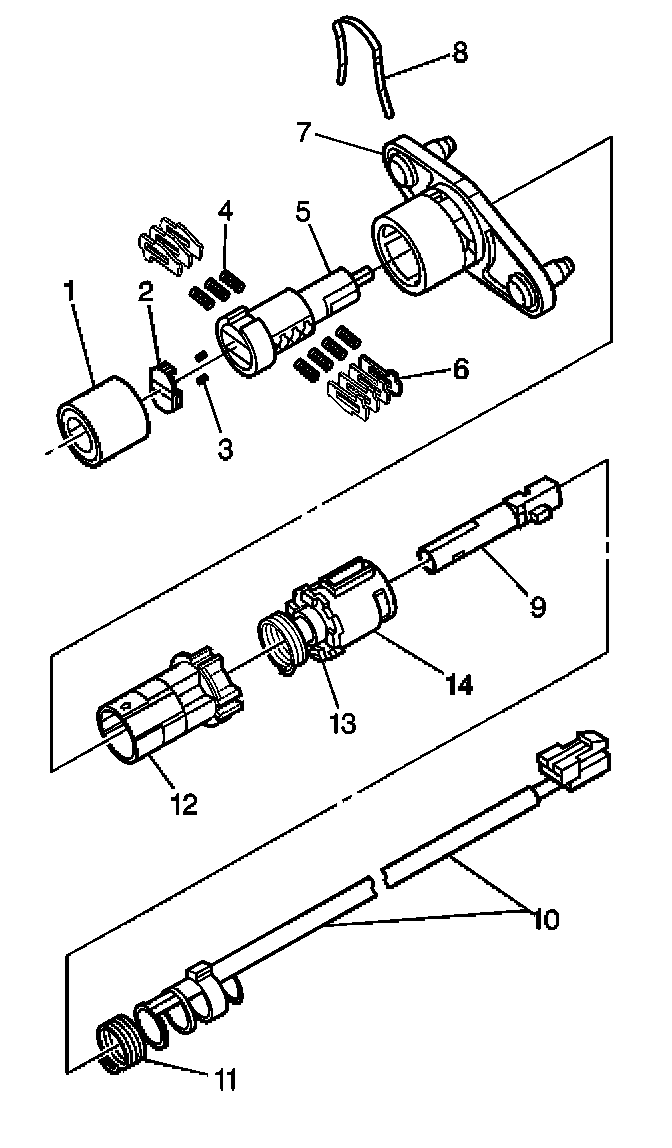 8
7
4
5
1
2
6
3
9
14
13
12
10
11