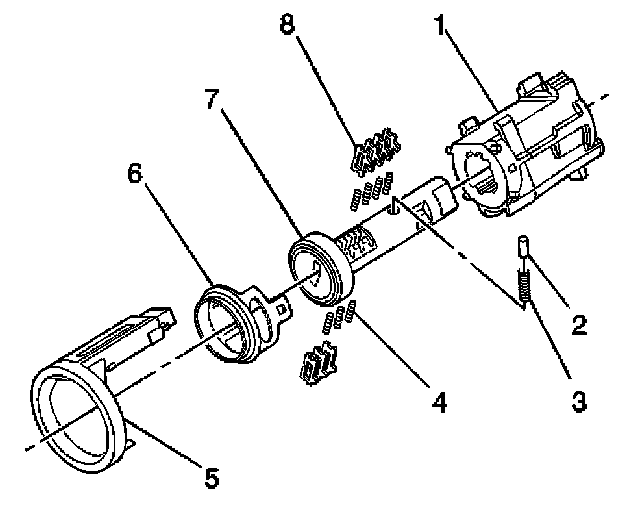 8
1
7
6
2
3
4
5