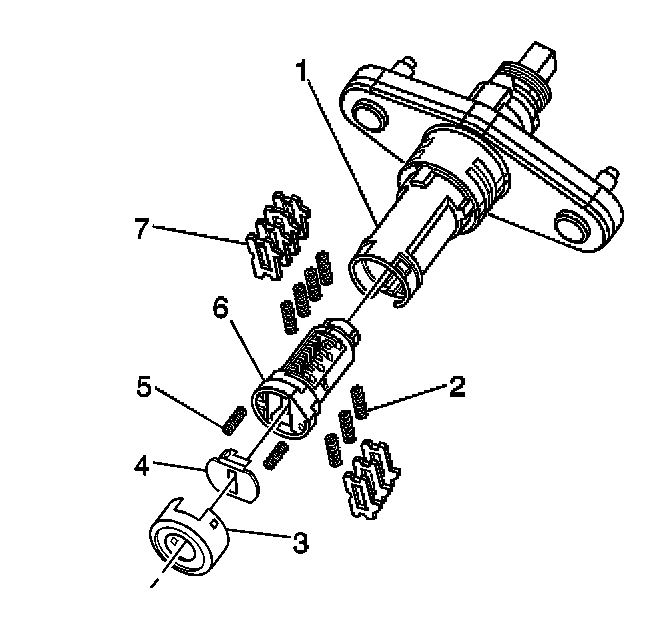 1
7
6
5
2
4
3