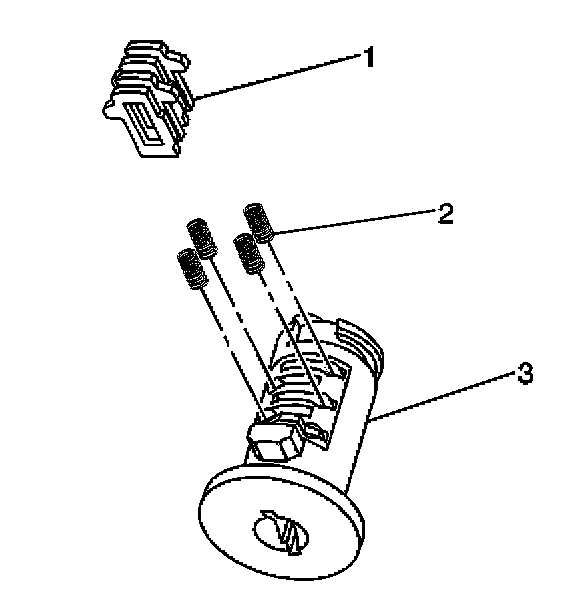 1

2

3