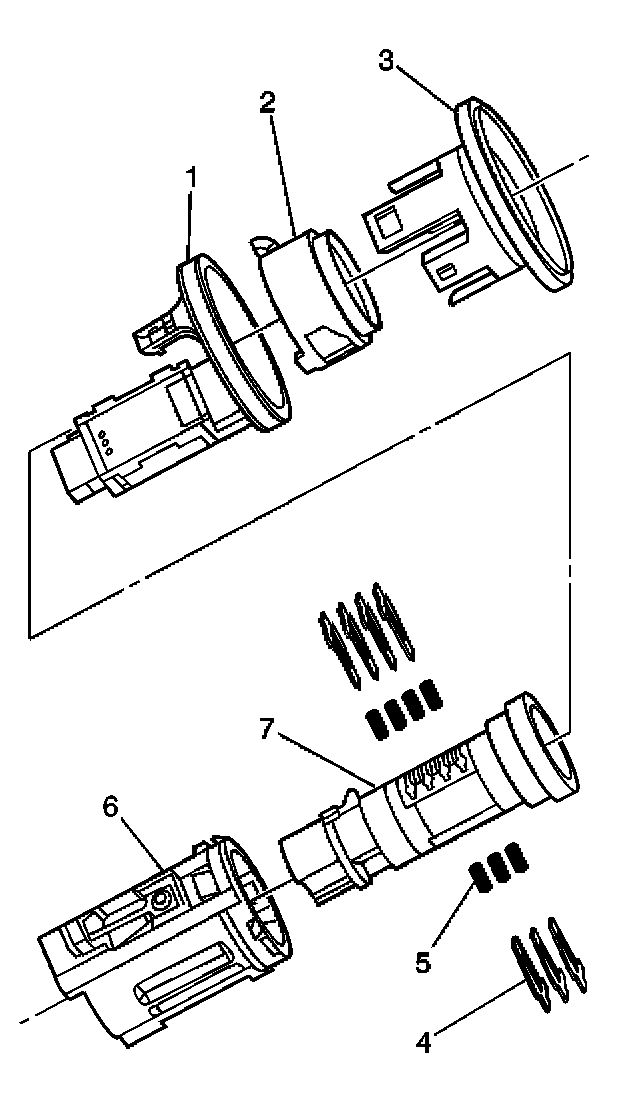 3
2
1
7
6
5
4