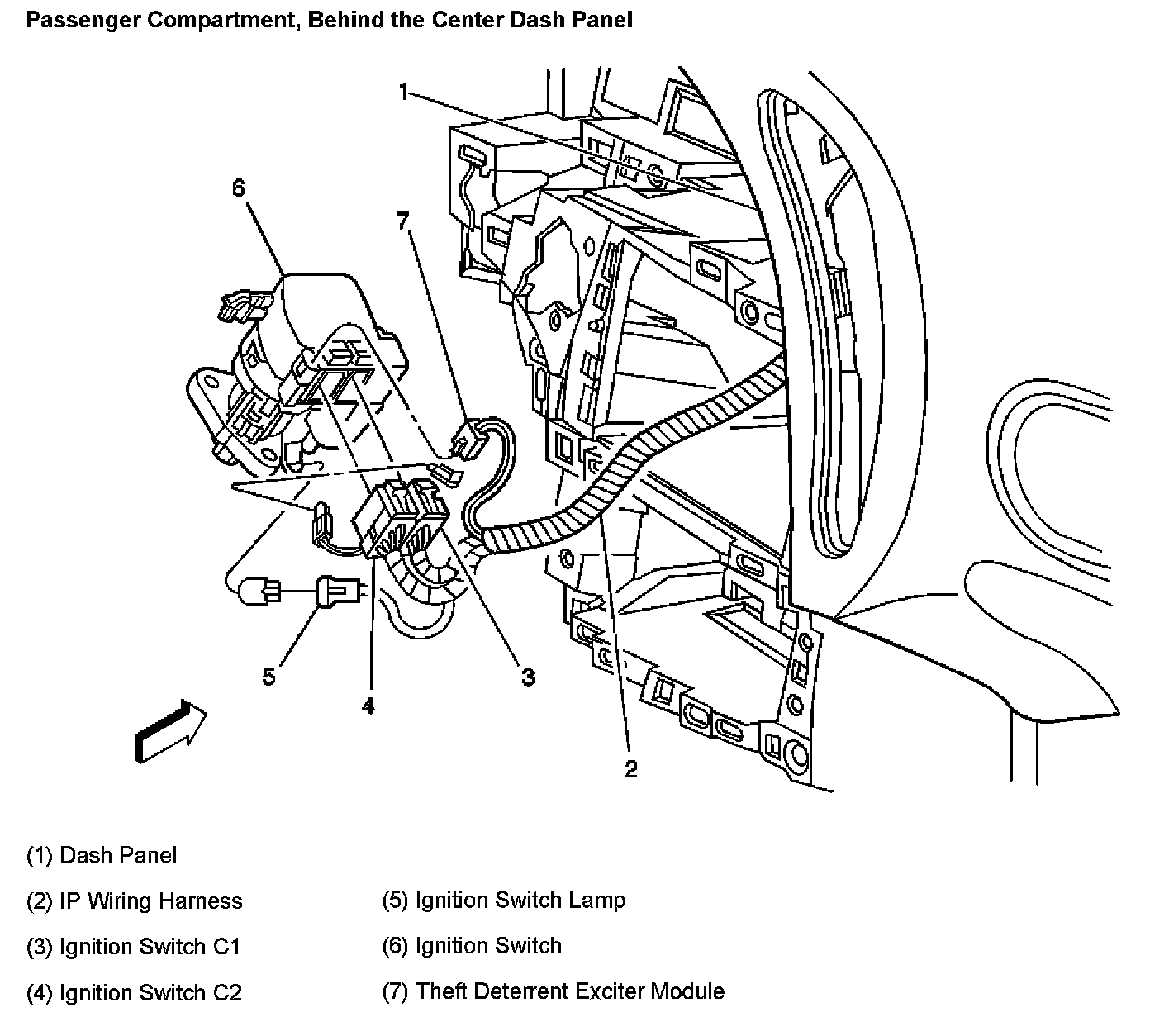 Passenger Compartment, Behind the Center Dash Panel

1

6

7

5

4

3

2

(1) Dash Panel

(2) IP Wiring Harness

(3) Ignition Switch C1

(4) Ignition Switch C2

(5) Ignition Switch Lamp

(6) Ignition Switch

(7) Theft Deterrent Exciter Module