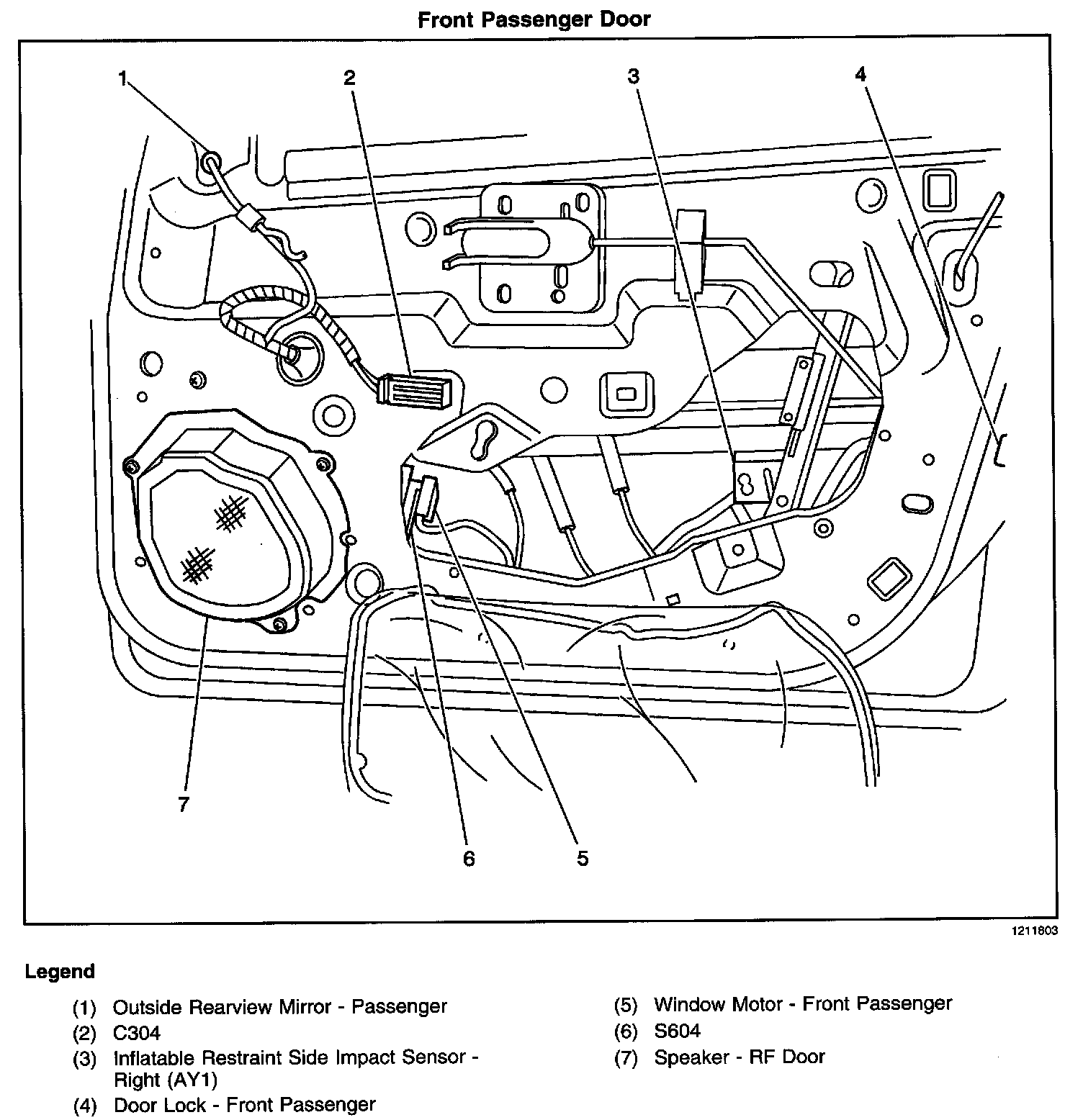 Front Passenger Door

1
2
3
4
7
6
5

1211803

Legend

(1) Outside Rearview Mirror - Passenger
(2) C304
(3) Inflatable Restraint Side Impact Sensor - Right (AY1)
(4) Door Lock - Front Passenger

(5) Window Motor - Front Passenger
(6) S604
(7) Speaker - RF Door