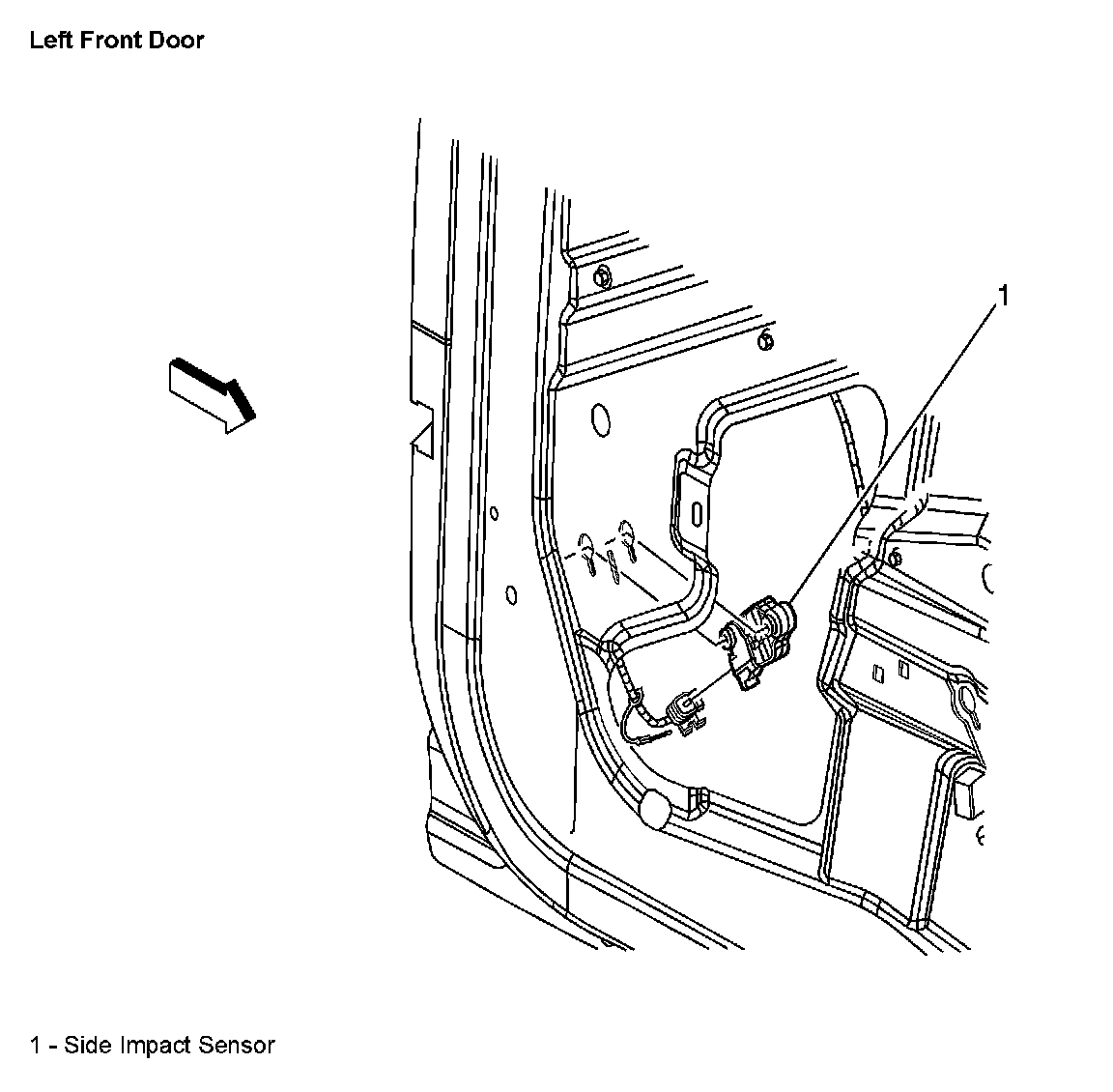 Left Front Door

1

1 - Side Impact Sensor