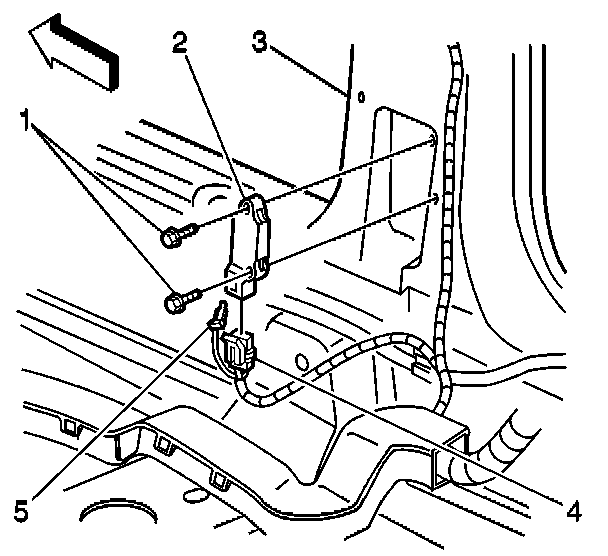 2
3
1
5
4