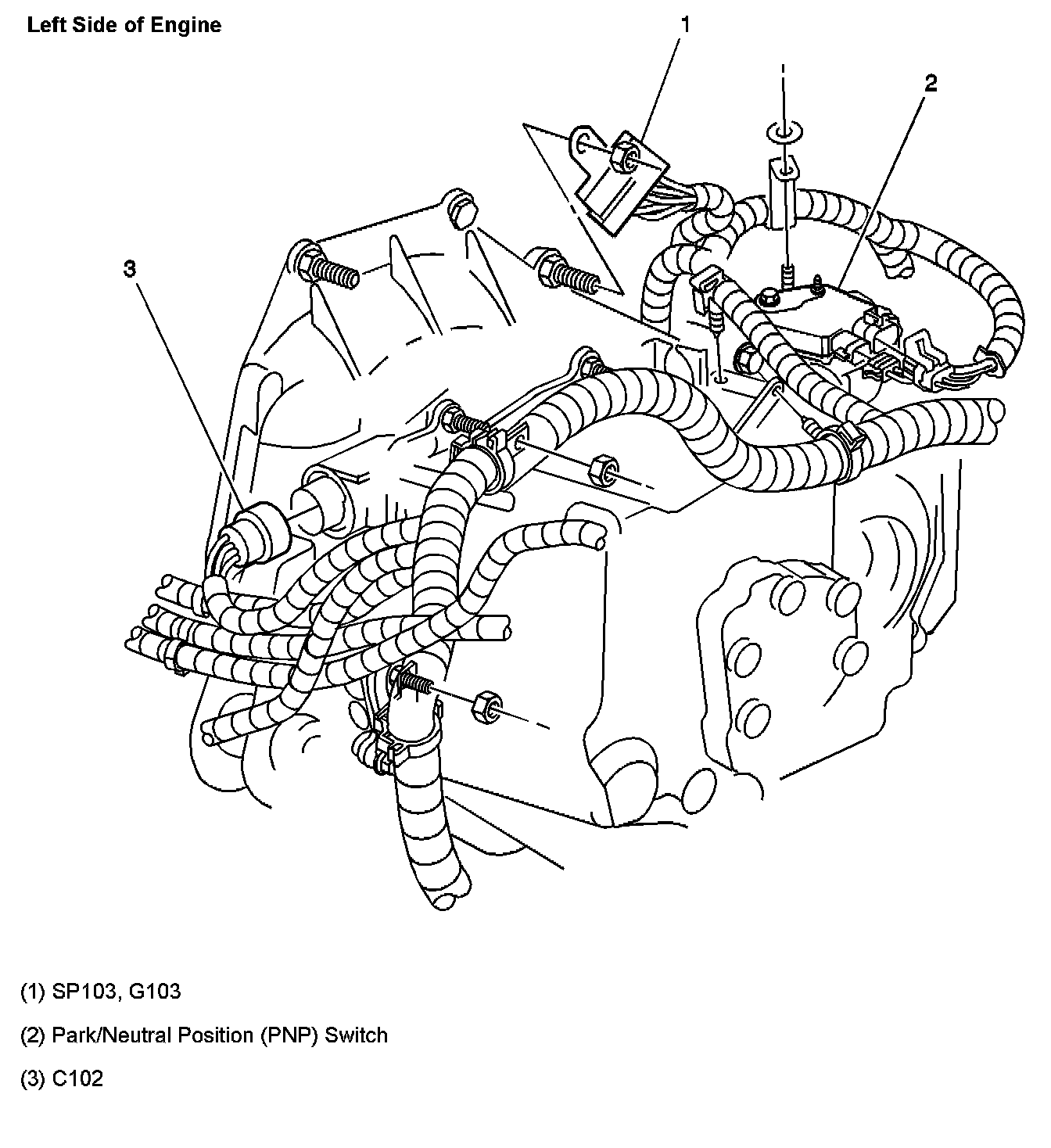 Left Side of Engine

1

2

3

(1) SP103, G103

(2) Park/Neutral Position (PNP) Switch

(3) C102