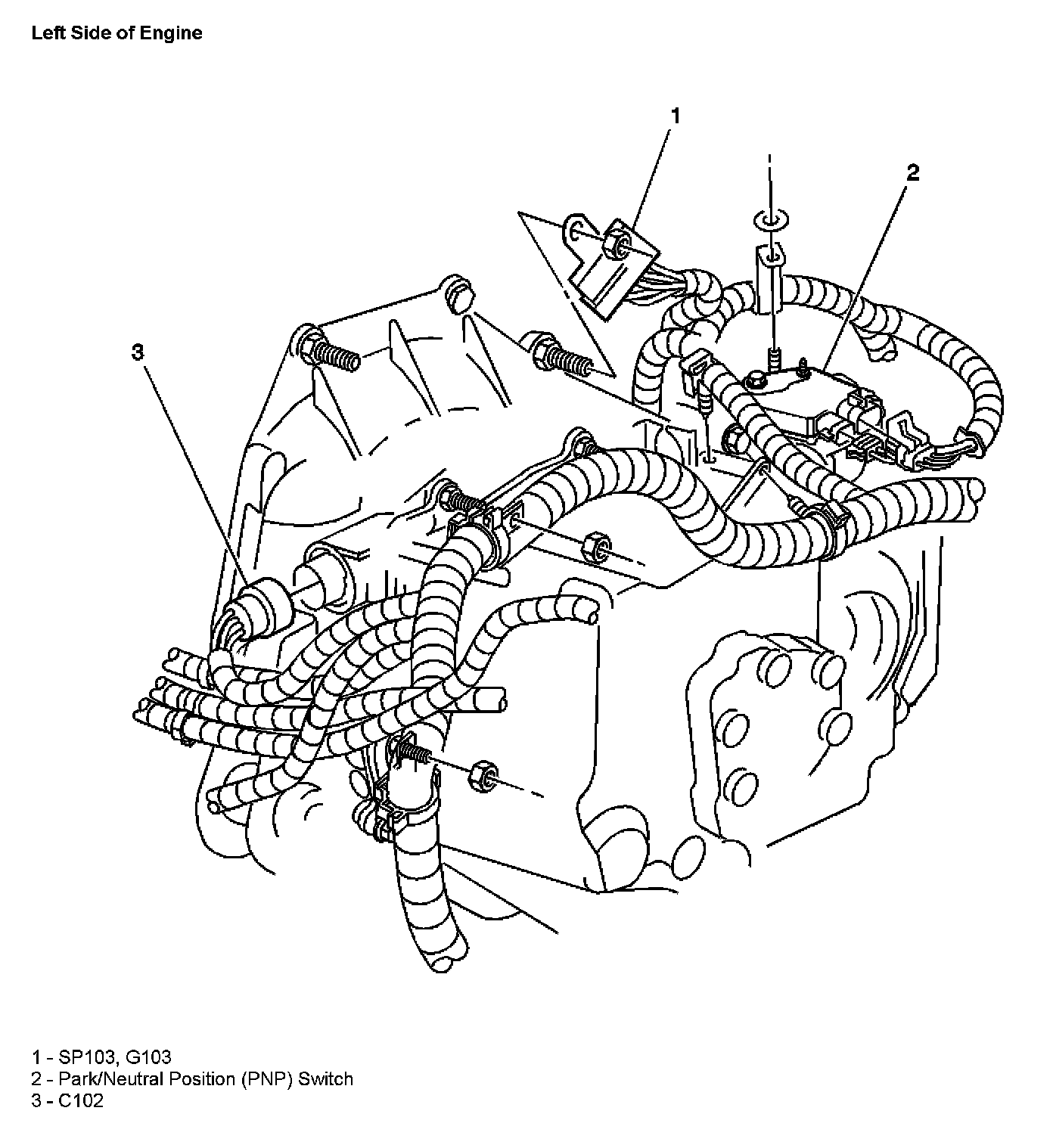 Left Side of Engine

1

2

3

1 - SP103, G103
2 - Park/Neutral Position (PNP) Switch
3 - C102