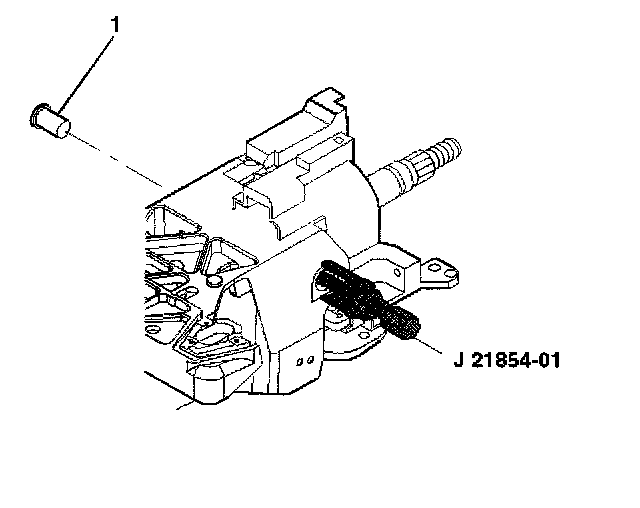 1

J 21854-01