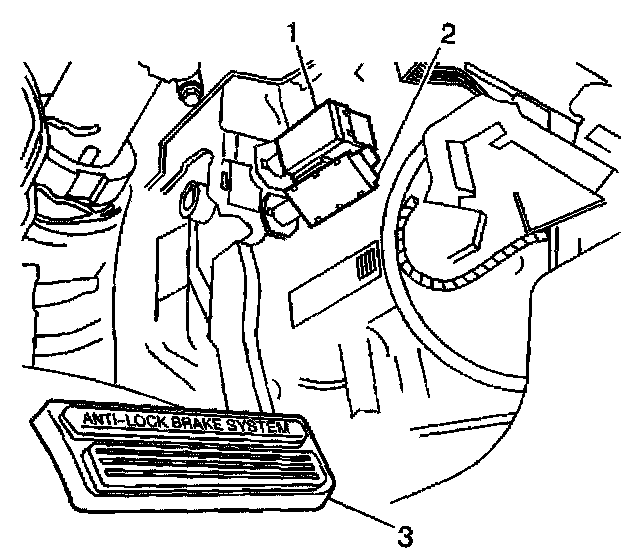 1
2
ANTI-LOCK BRAKE SYSTEM
3