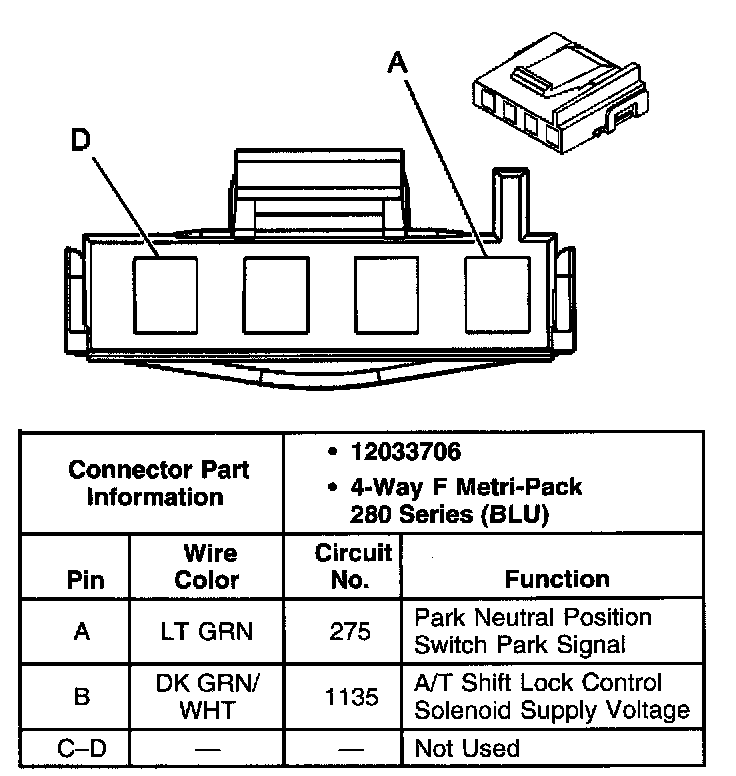 A

D

| Connector Part Information | | • 12033706 • 4-Way F Metri-Pack 280 Series (BLU) | |
|---|---|---|---|
| Pin | Wire Color | Circuit No. | Function |
| A | LT GRN | 275 | Park Neutral Position Switch Park Signal |
| B | DK GRN/ WHT | 1135 | A/T Shift Lock Control Solenoid Supply Voltage |
| C–D | — | — | Not Used |