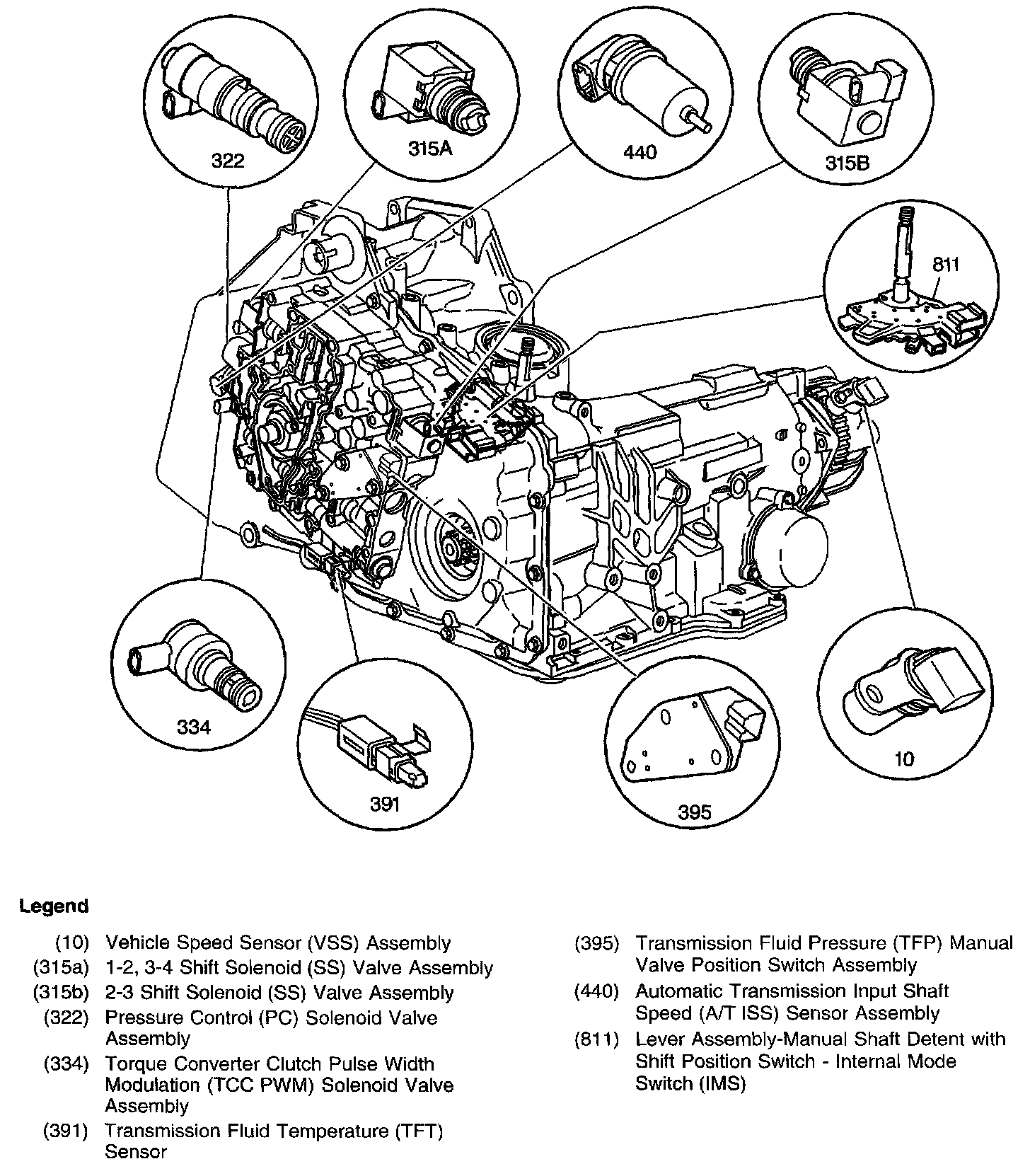 322

315A

440

315B

811

334

391

395

10

Legend

(10) Vehicle Speed Sensor (VSS) Assembly
(315a) 1-2, 3-4 Shift Solenoid (SS) Valve Assembly
(315b) 2-3 Shift Solenoid (SS) Valve Assembly
(322) Pressure Control (PC) Solenoid Valve Assembly
(334) Torque Converter Clutch Pulse Width Modulation (TCC PWM) Solenoid Valve Assembly
(391) Transmission Fluid Temperature (TFT) Sensor

(395) Transmission Fluid Pressure (TFP) Manual Valve Position Switch Assembly
(440) Automatic Transmission Input Shaft Speed (A/T ISS) Sensor Assembly
(811) Lever Assembly-Manual Shaft Detent with Shift Position Switch - Internal Mode Switch (IMS)