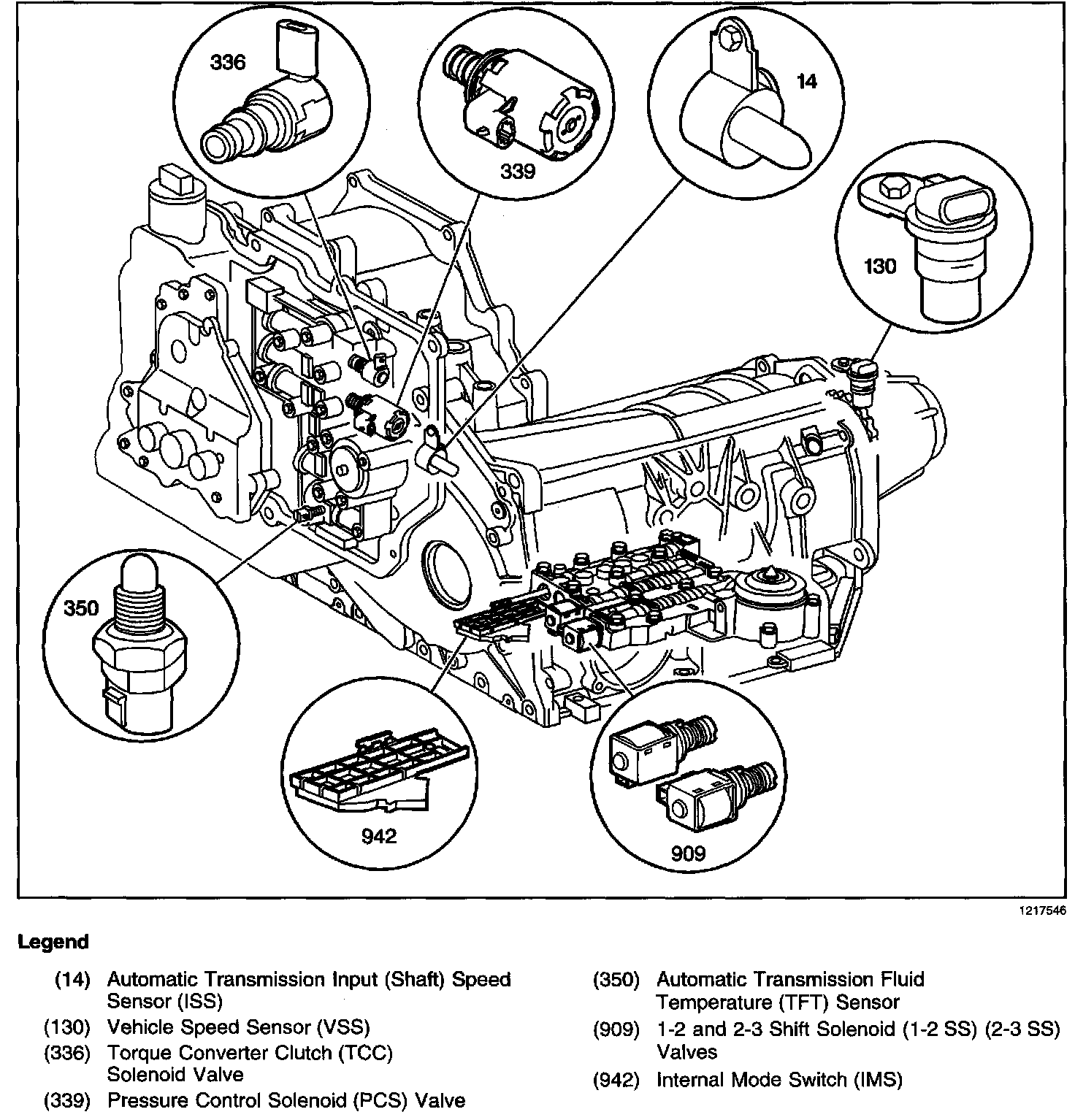 336

339

14

130

350

942

909

1217546

Legend

(14) Automatic Transmission Input (Shaft) Speed Sensor (ISS)

(130) Vehicle Speed Sensor (VSS)

(336) Torque Converter Clutch (TCC) Solenoid Valve

(339) Pressure Control Solenoid (PCS) Valve

(350) Automatic Transmission Fluid Temperature (TFT) Sensor

(909) 1-2 and 2-3 Shift Solenoid (1-2 SS) (2-3 SS) Valves

(942) Internal Mode Switch (IMS)