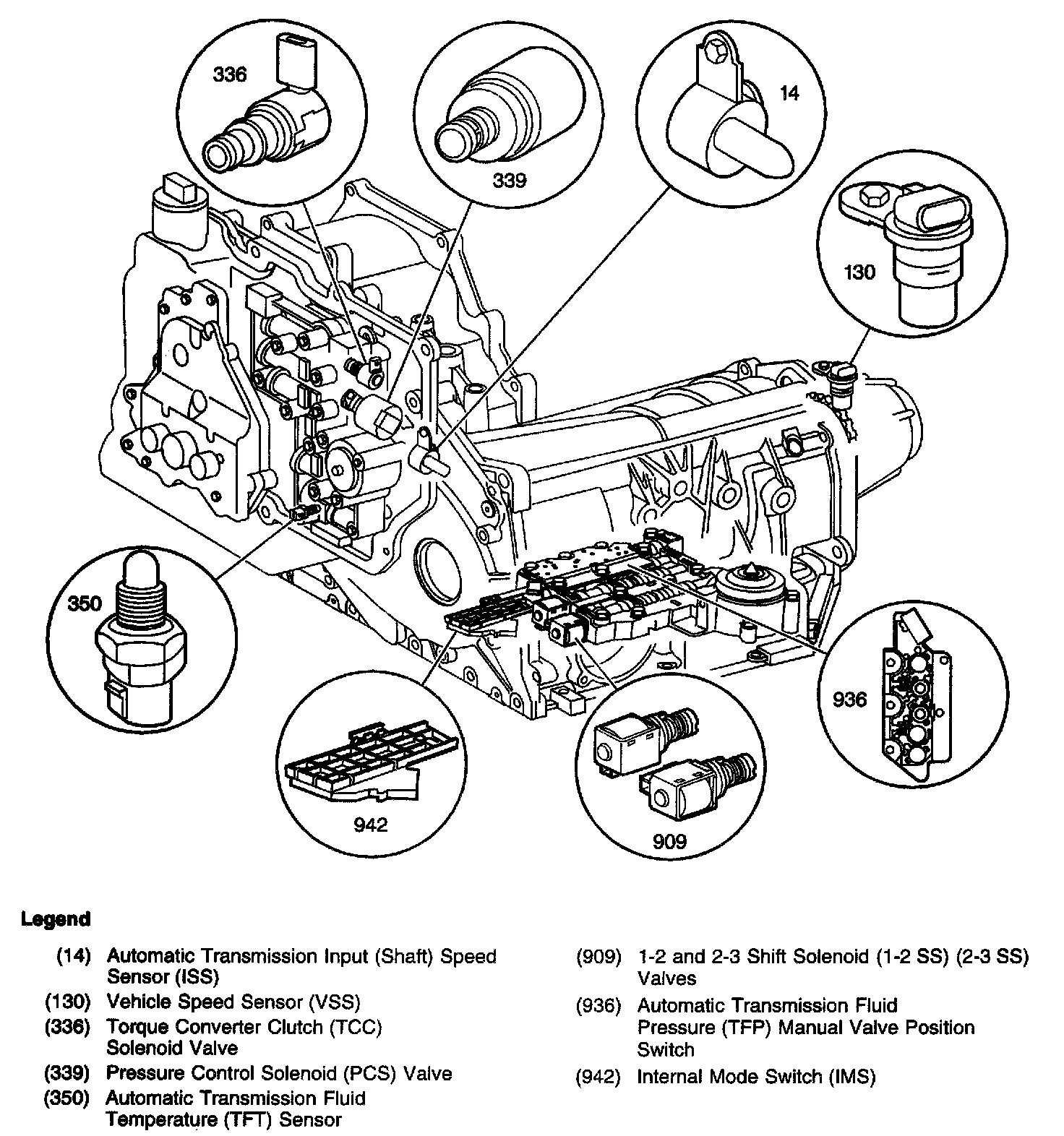 336

339

14

130

350

942

909

936

Legend

(14) Automatic Transmission Input (Shaft) Speed Sensor (ISS)

(130) Vehicle Speed Sensor (VSS)

(336) Torque Converter Clutch (TCC) Solenoid Valve

(339) Pressure Control Solenoid (PCS) Valve

(350) Automatic Transmission Fluid Temperature (TFT) Sensor

(909) 1-2 and 2-3 Shift Solenoid (1-2 SS) (2-3 SS) Valves

(936) Automatic Transmission Fluid Pressure (TFP) Manual Valve Position Switch

(942) Internal Mode Switch (IMS)