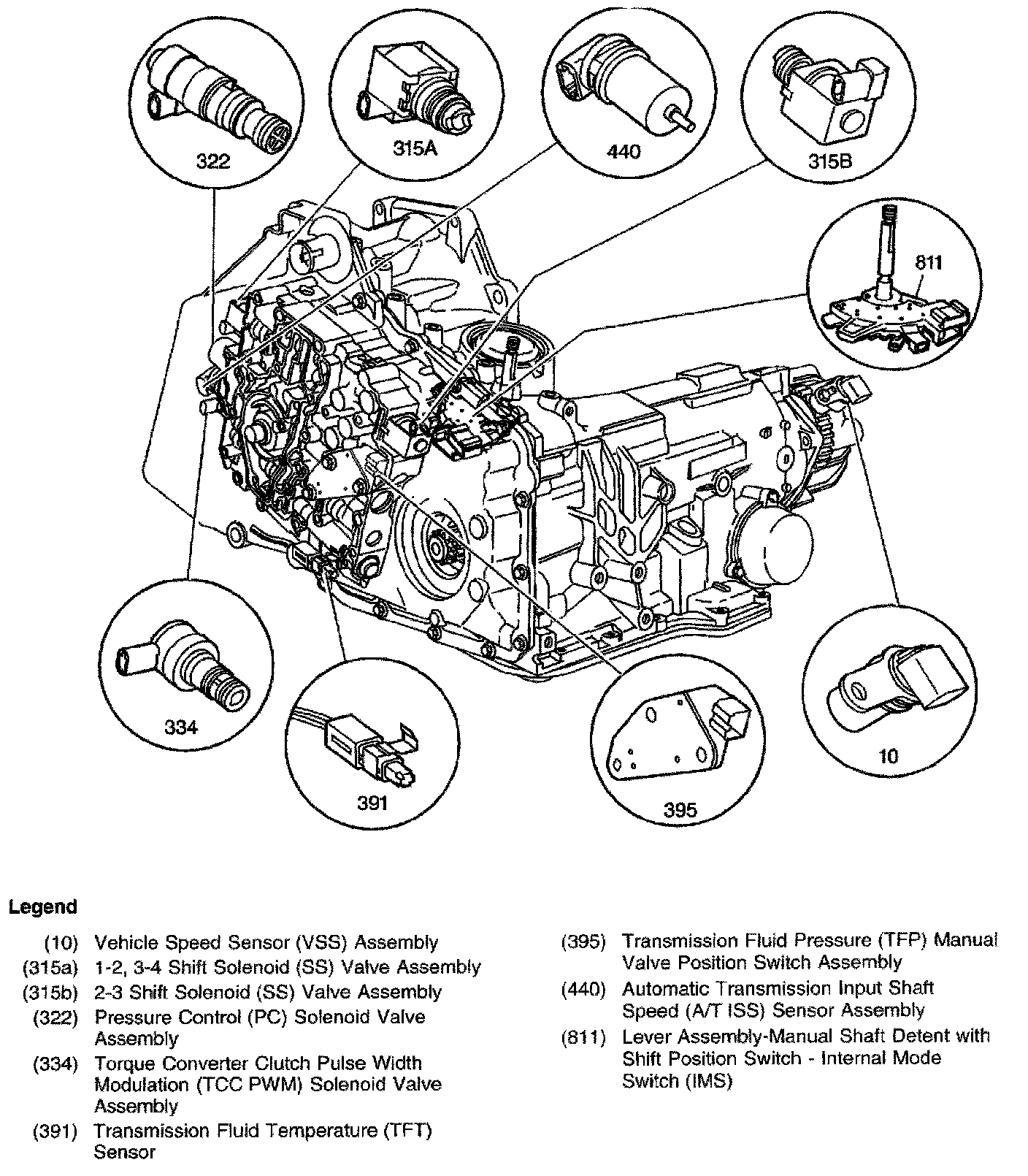 322

315A

440

315B

811

334

391

395

10

Legend

(10) Vehicle Speed Sensor (VSS) Assembly
(315a) 1-2, 3-4 Shift Solenoid (SS) Valve Assembly
(315b) 2-3 Shift Solenoid (SS) Valve Assembly
(322) Pressure Control (PC) Solenoid Valve Assembly
(334) Torque Converter Clutch Pulse Width Modulation (TCC PWM) Solenoid Valve Assembly
(391) Transmission Fluid Temperature (TFT) Sensor

(395) Transmission Fluid Pressure (TFP) Manual Valve Position Switch Assembly
(440) Automatic Transmission Input Shaft Speed (A/T ISS) Sensor Assembly
(811) Lever Assembly-Manual Shaft Detent with Shift Position Switch - Internal Mode Switch (IMS)