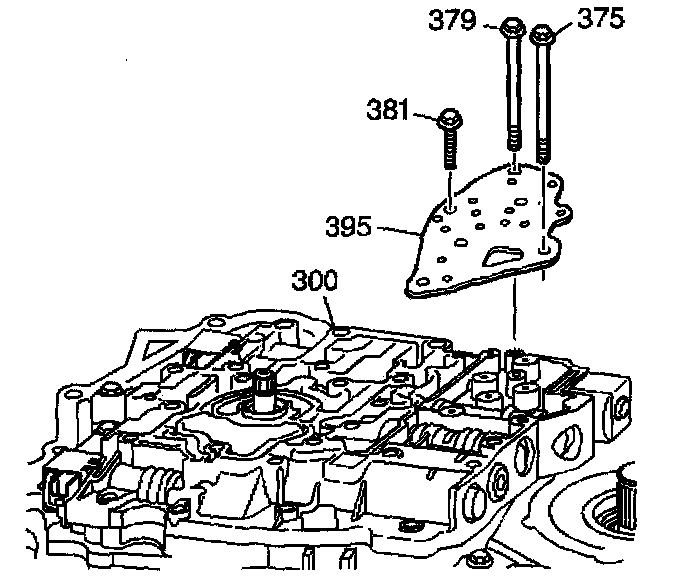 379
375
381
395
300