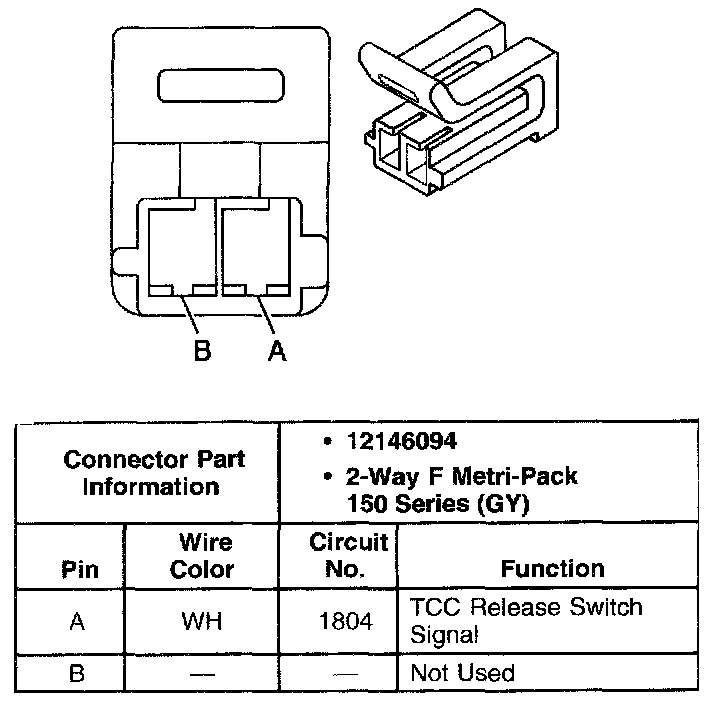 B A

| Connector Part Information | | • 12146094 • 2-Way F Metri-Pack 150 Series (GY) | |
|---|---|---|---|
| Pin | Wire Color | Circuit No. | Function |
| A | WH | 1804 | TCC Release Switch Signal |
| B | — | — | Not Used |