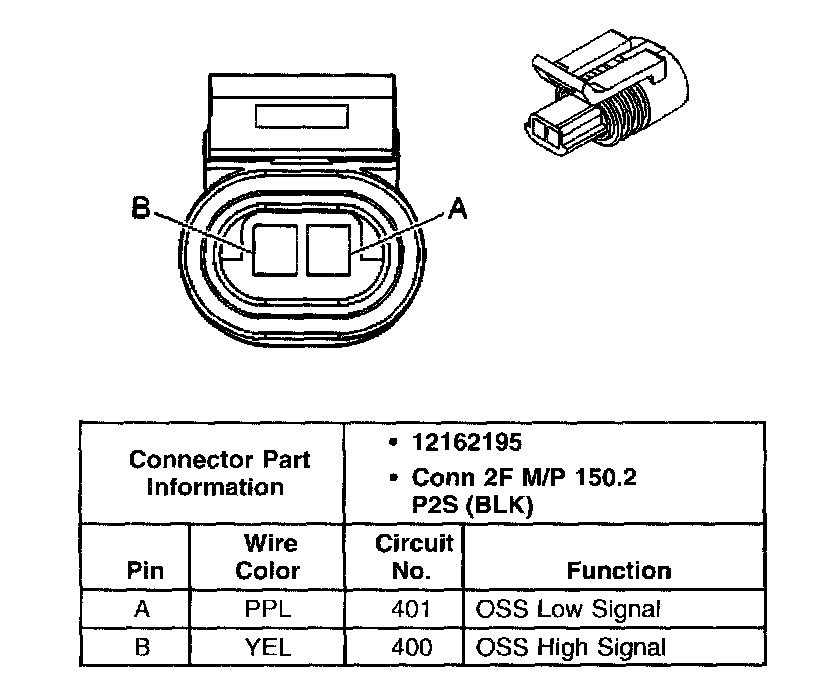 B
A

| Connector Part Information | | • 12162195 • Conn 2F M/P 150.2 P2S (BLK) | |
|---|---|---|---|
| Pin | Wire Color | Circuit No. | Function |
| A | PPL | 401 | OSS Low Signal |
| B | YEL | 400 | OSS High Signal |