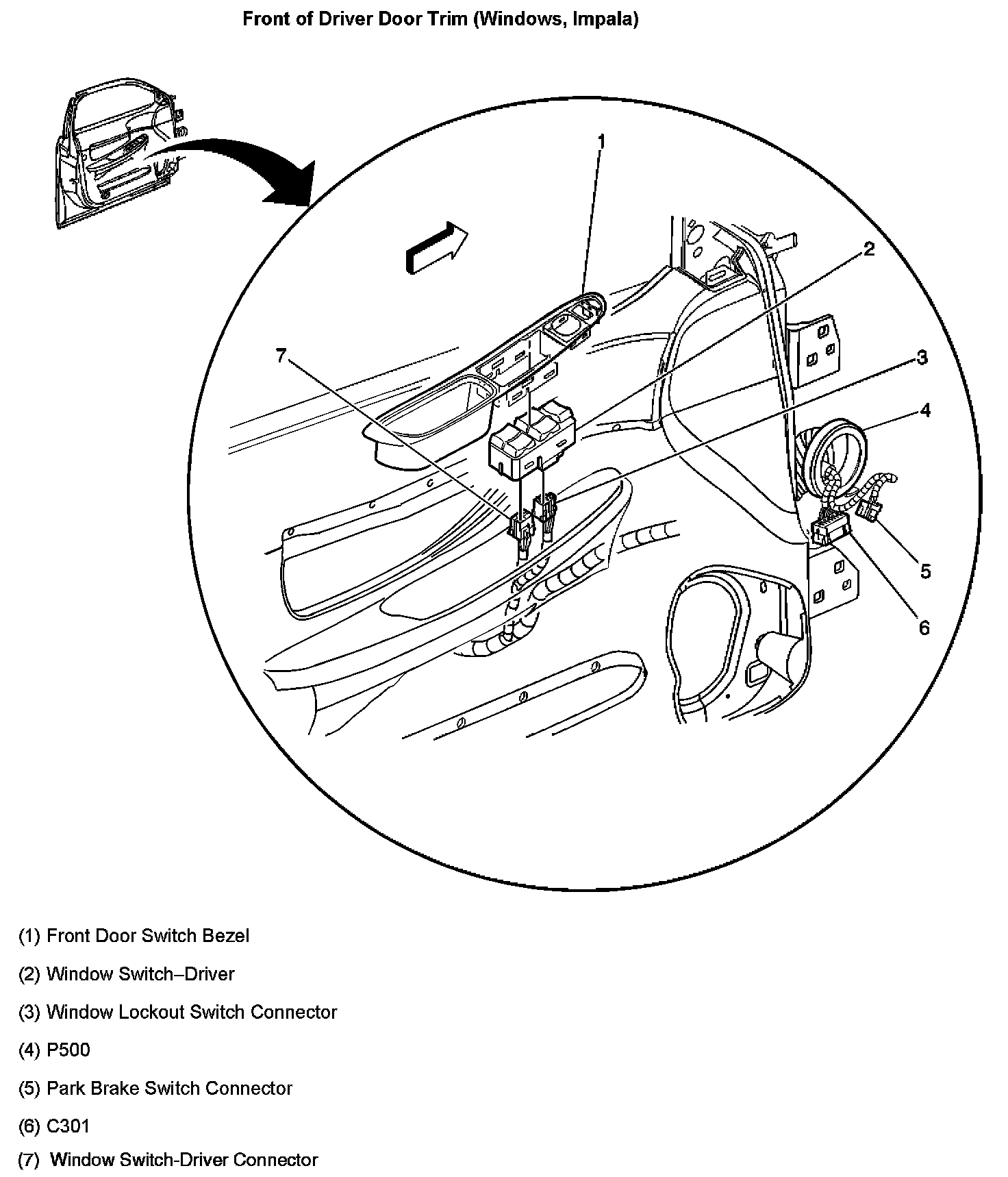 Front of Driver Door Trim (Windows, Impala)

1

2

7

3

4

5

6

(1) Front Door Switch Bezel

(2) Window Switch–Driver

(3) Window Lockout Switch Connector

(4) P500

(5) Park Brake Switch Connector

(6) C301

(7) Window Switch-Driver Connector