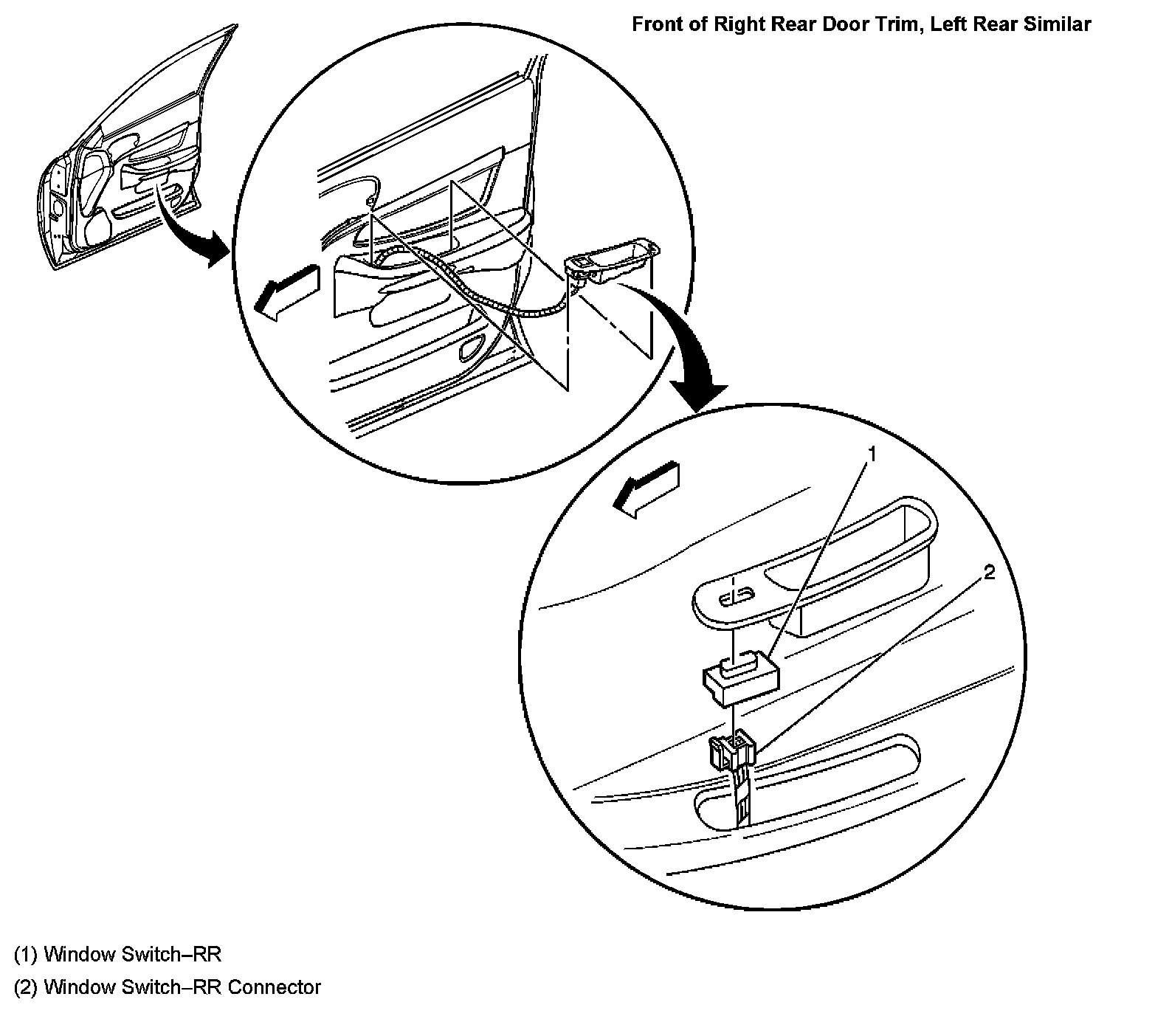 Front of Right Rear Door Trim, Left Rear Similar

1

2

(1) Window Switch–RR

(2) Window Switch–RR Connector