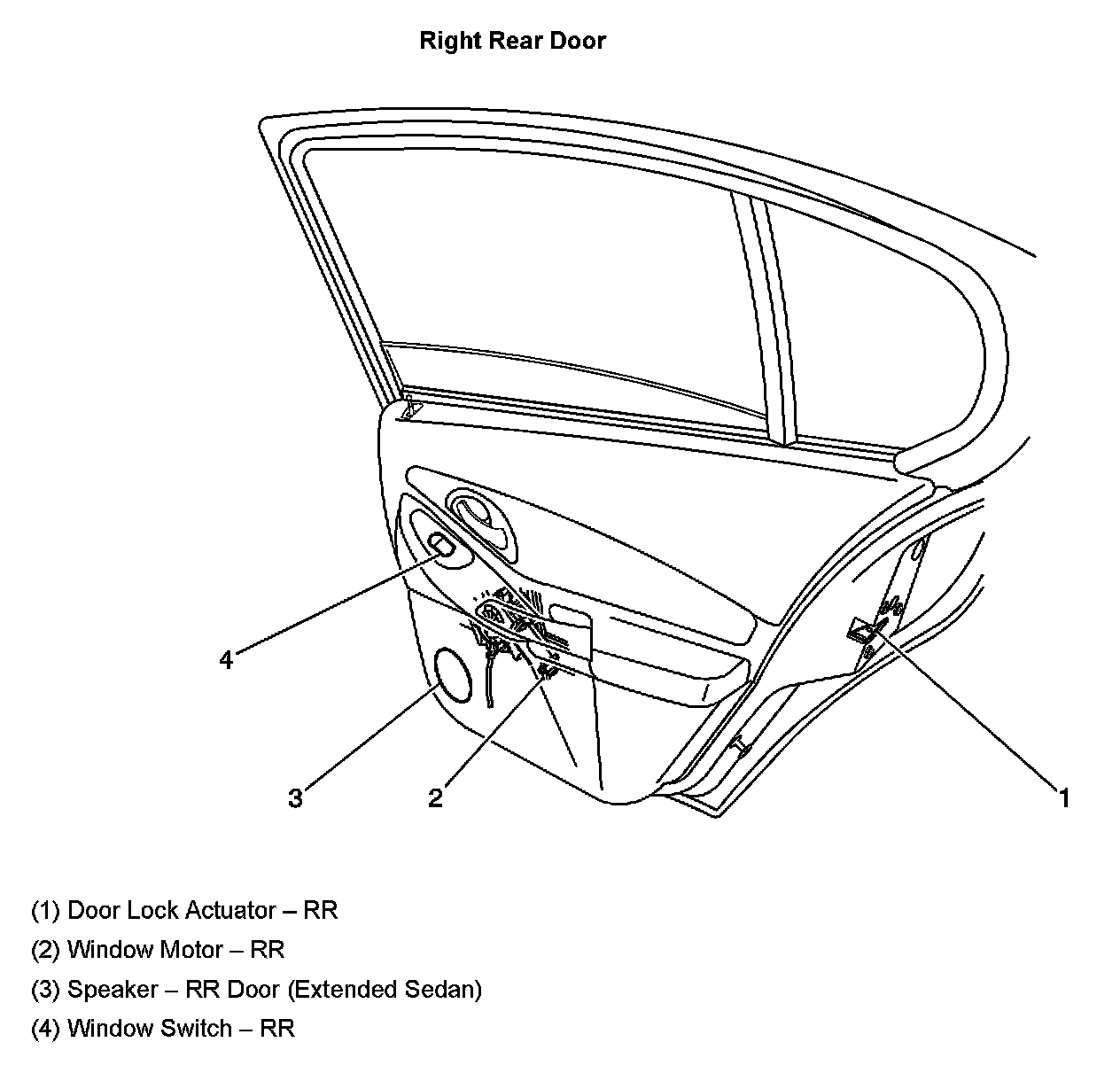 Right Rear Door

4

3

2

1

(1) Door Lock Actuator – RR

(2) Window Motor – RR

(3) Speaker – RR Door (Extended Sedan)

(4) Window Switch – RR