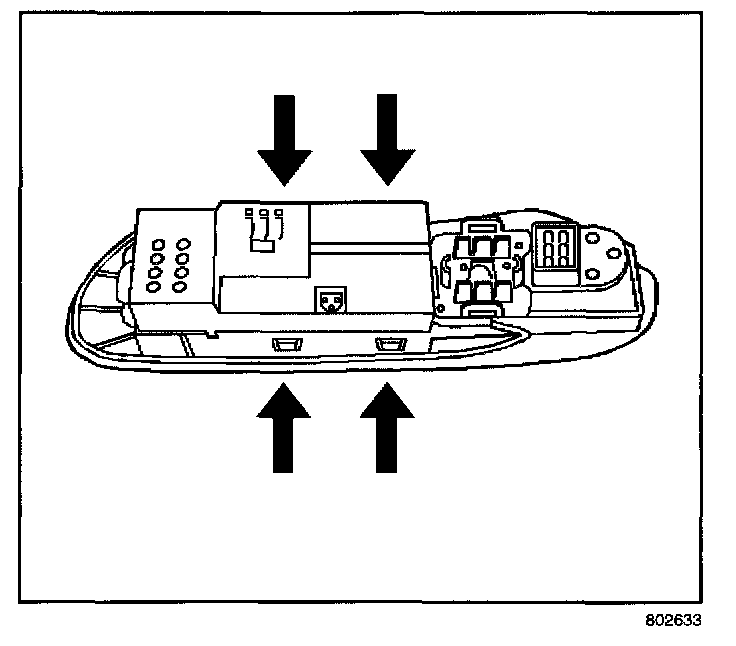 802633