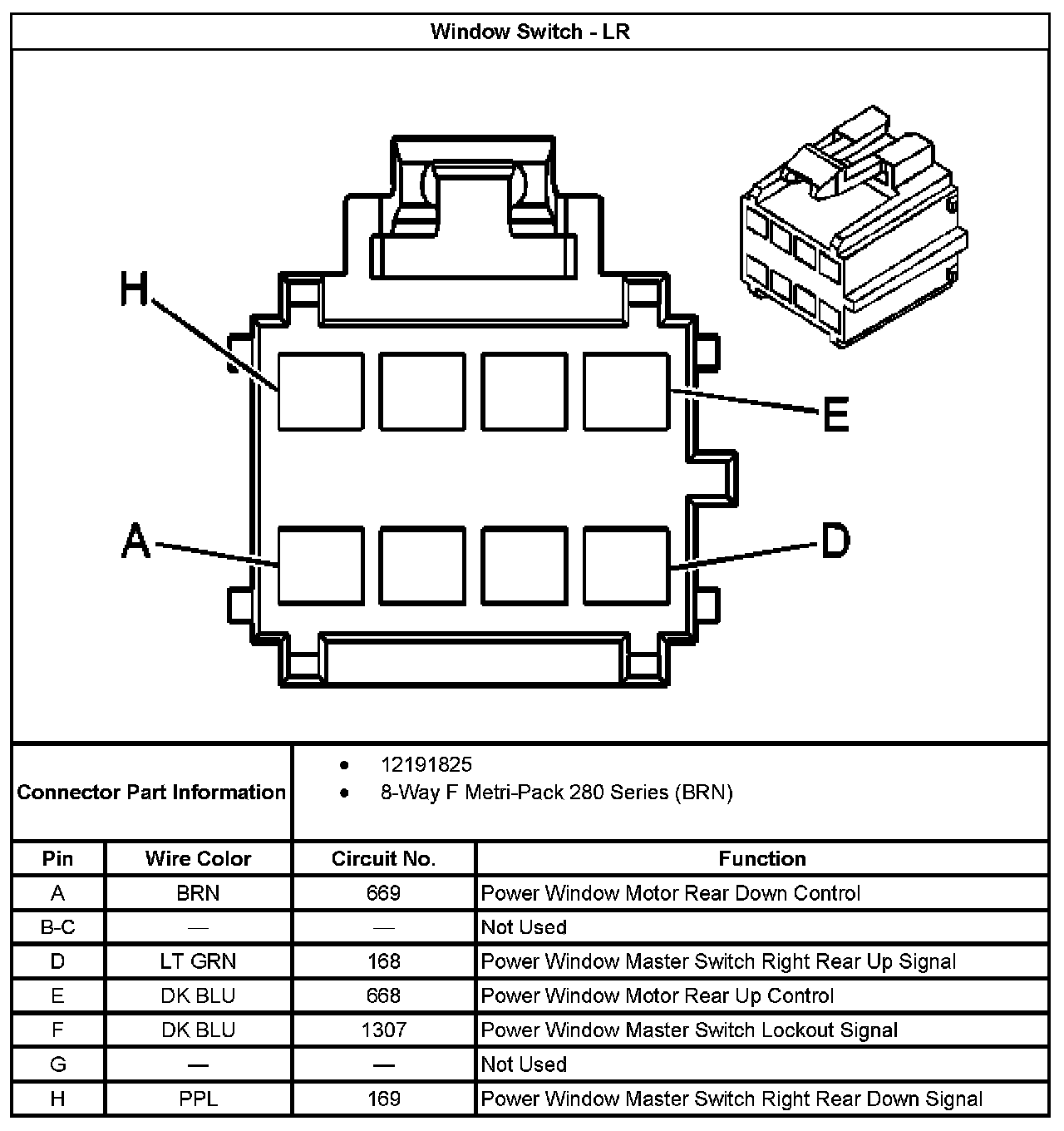 Window Switch - LR

H

E

A

D

Connector Part Information

- 12191825
- 8-Way F Metri-Pack 280 Series (BRN)

| Pin | Wire Color | Circuit No. | Function |
|---|---|---|---|
| A | BRN | 669 | Power Window Motor Rear Down Control |
| B-C | — | — | Not Used |
| D | LT GRN | 168 | Power Window Master Switch Right Rear Up Signal |
| E | DK BLU | 668 | Power Window Motor Rear Up Control |
| F | DK BLU | 1307 | Power Window Master Switch Lockout Signal |
| G | — | — | Not Used |
| H | PPL | 169 | Power Window Master Switch Right Rear Down Signal |