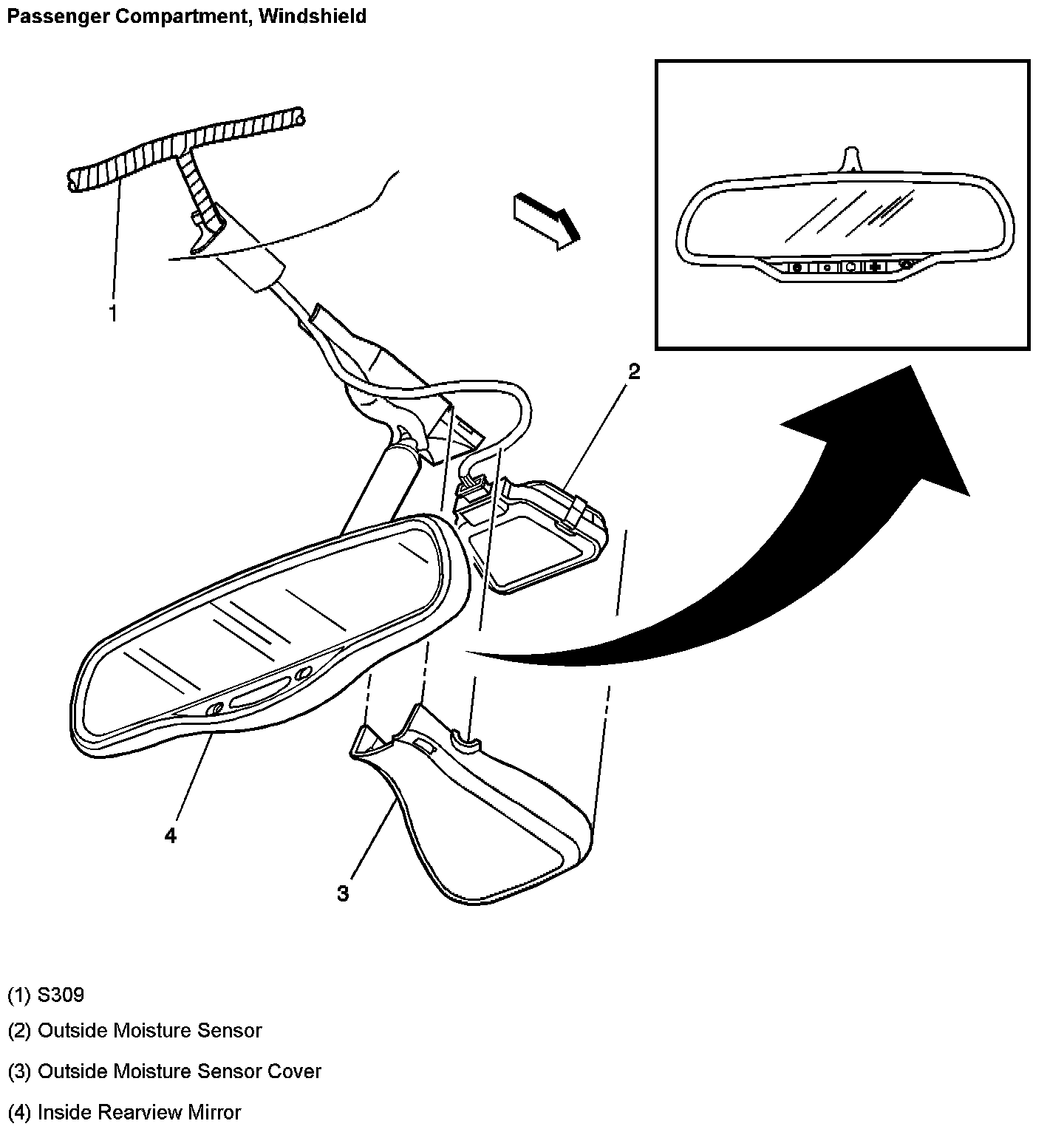 Passenger Compartment, Windshield

1

2

4

3

(1) S309

(2) Outside Moisture Sensor

(3) Outside Moisture Sensor Cover

(4) Inside Rearview Mirror