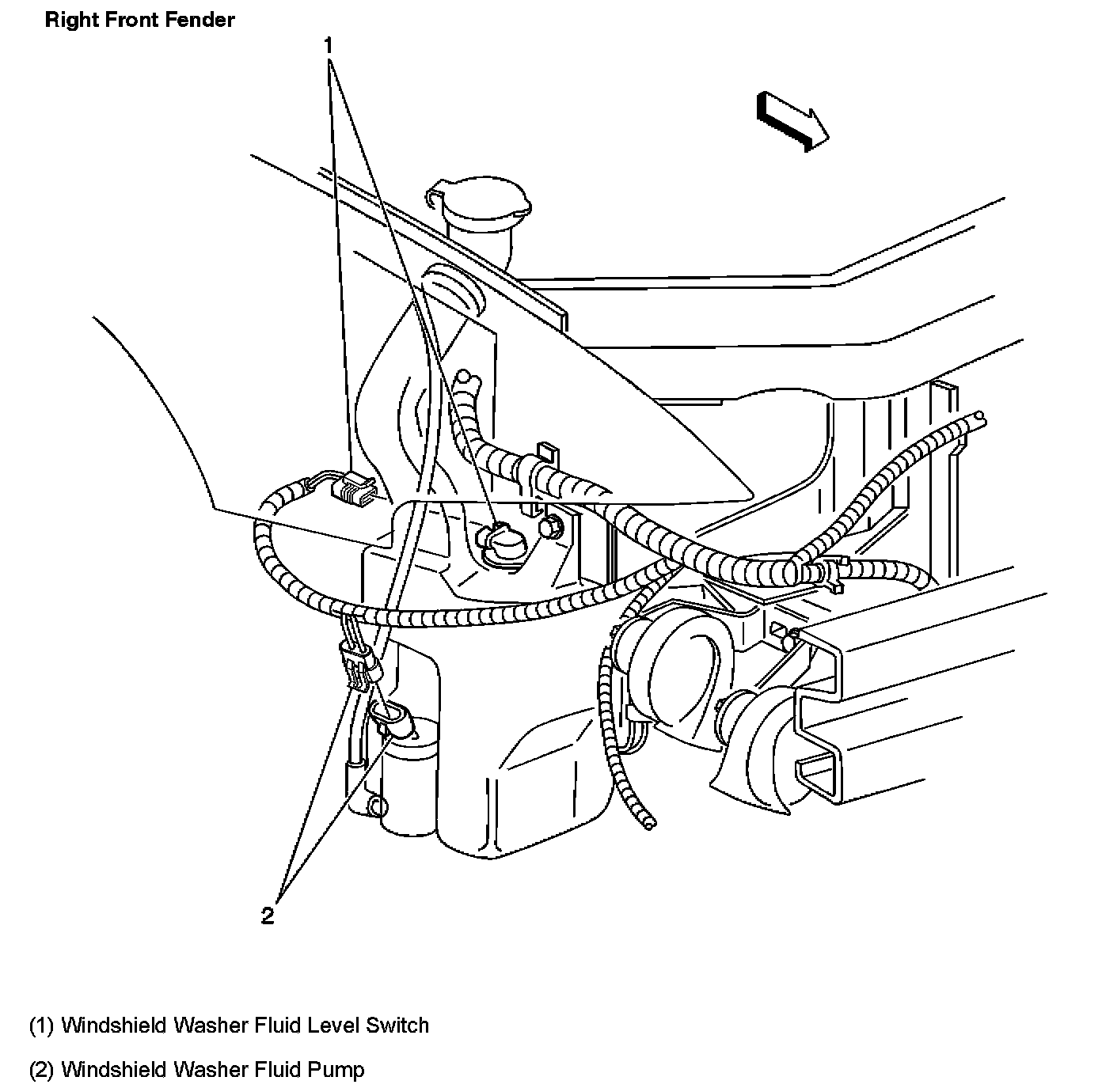 Right Front Fender

1

2

(1) Windshield Washer Fluid Level Switch

(2) Windshield Washer Fluid Pump