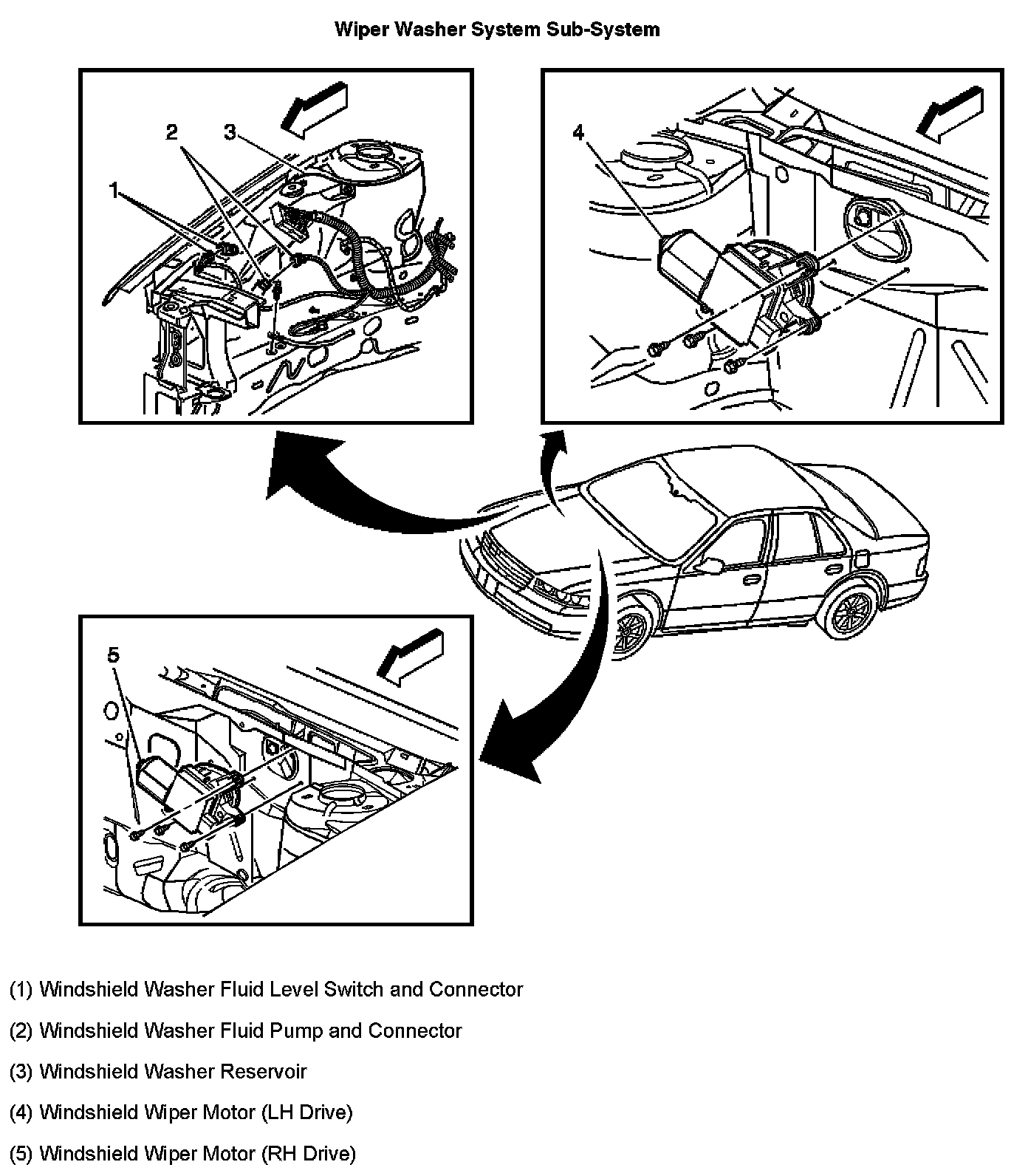 Wiper Washer System Sub-System

2
3
1

4

5

(1) Windshield Washer Fluid Level Switch and Connector

(2) Windshield Washer Fluid Pump and Connector

(3) Windshield Washer Reservoir

(4) Windshield Wiper Motor (LH Drive)

(5) Windshield Wiper Motor (RH Drive)