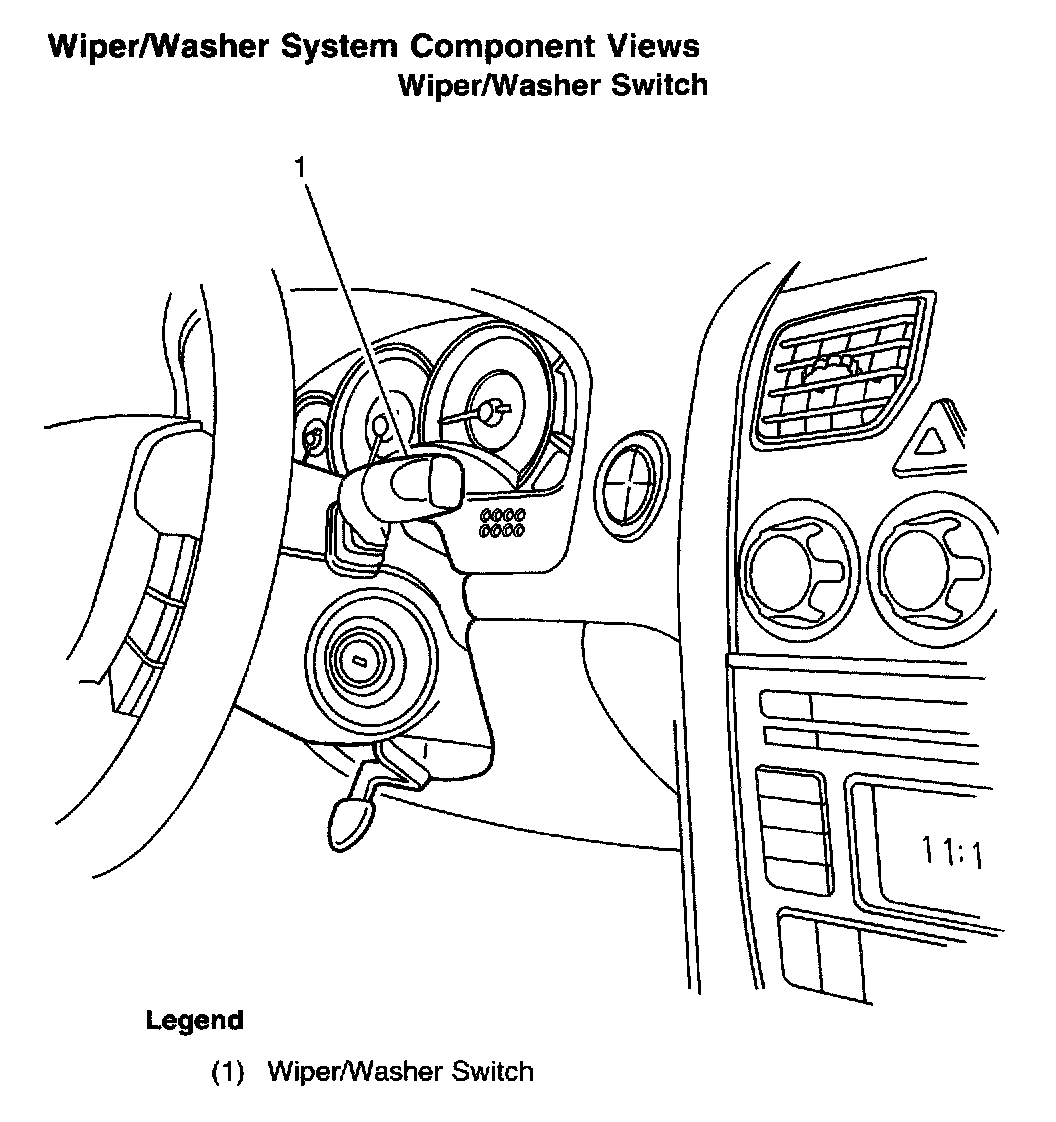 Wiper/Washer System Component Views
Wiper/Washer Switch

1

11:1

Legend

(1) Wiper/Washer Switch