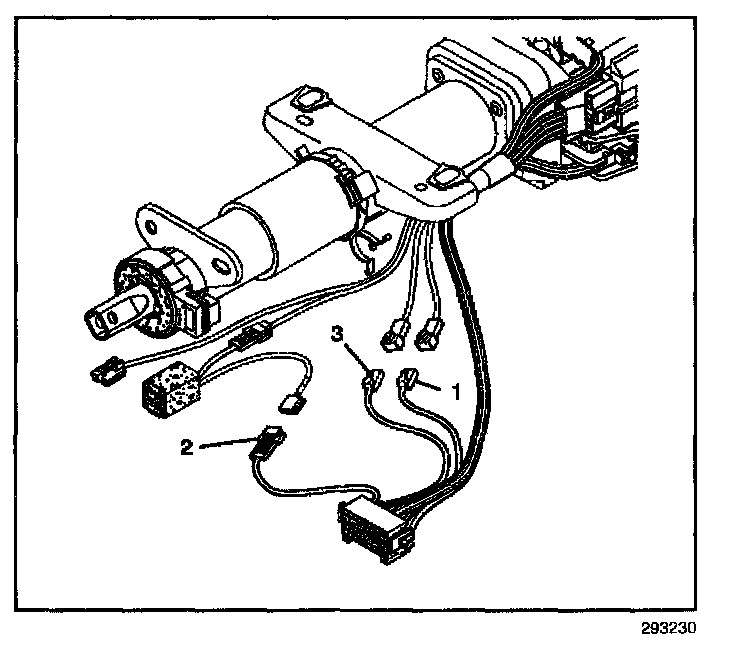 3
1
2
293230