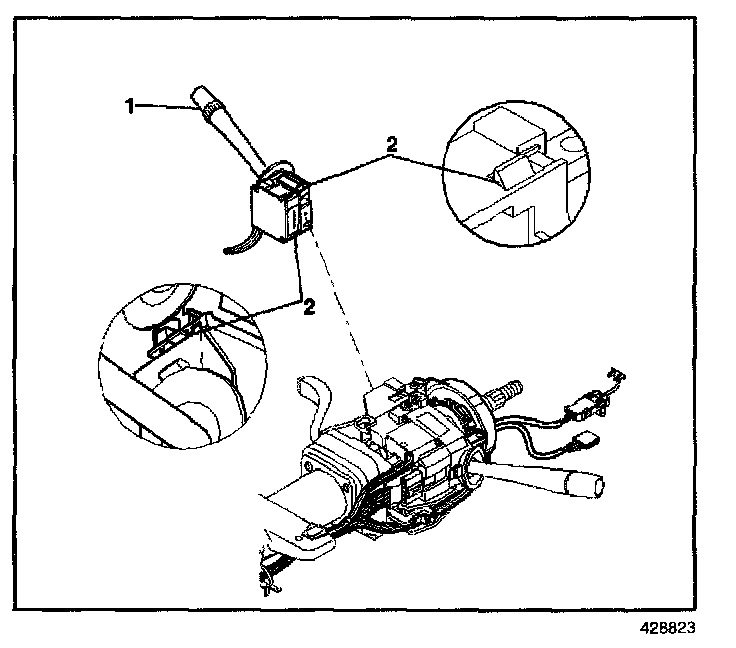 1
2
2
428823