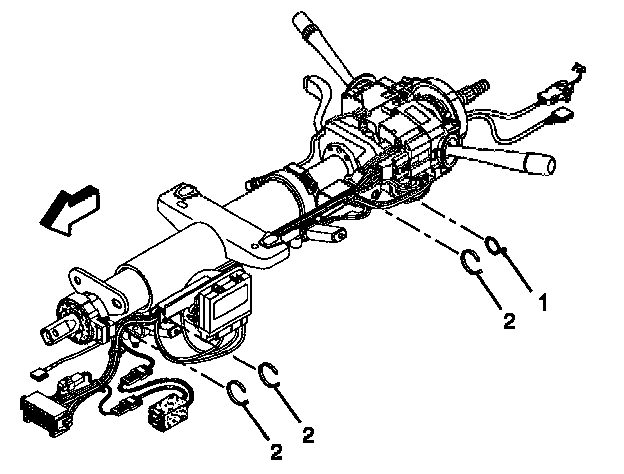 1
2
2
2