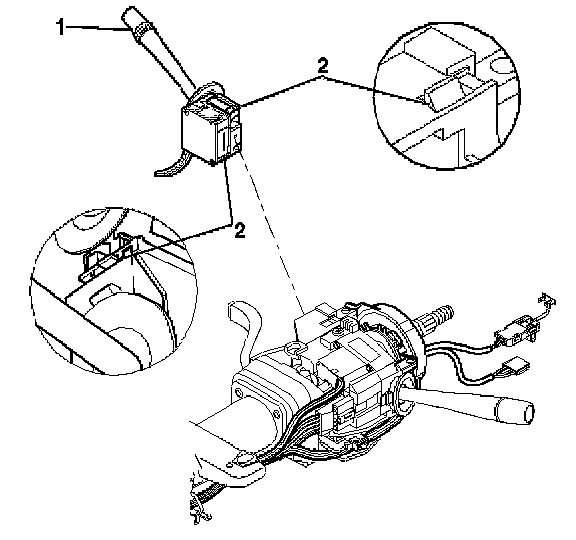 1
2
2