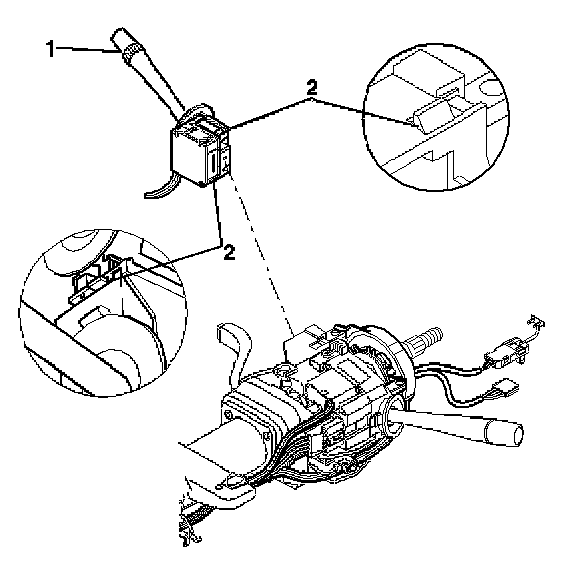 1

2

2