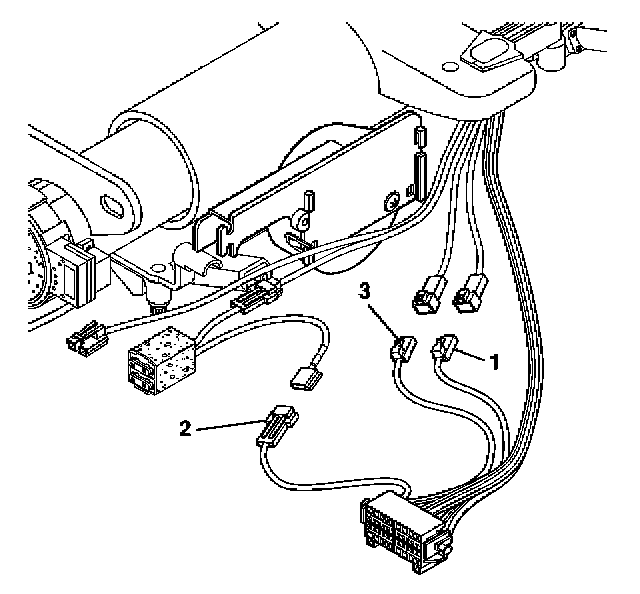 3
1
2