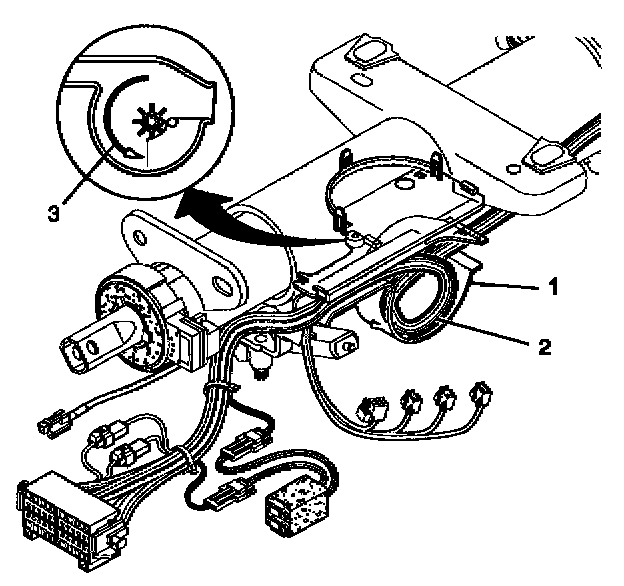 3
1
2