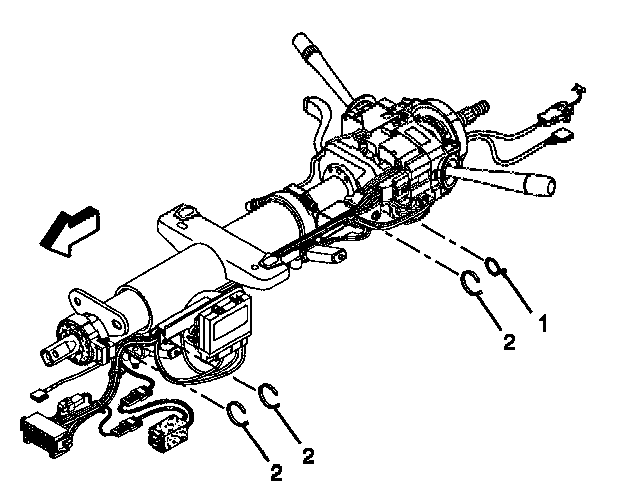 1
2
2
2