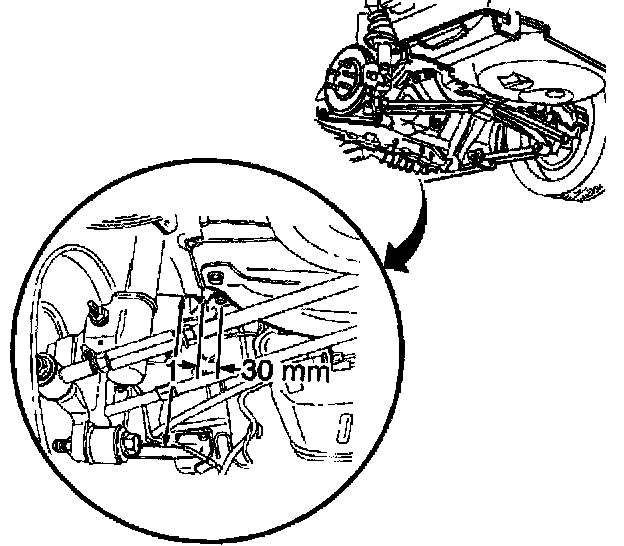 1
30 mm